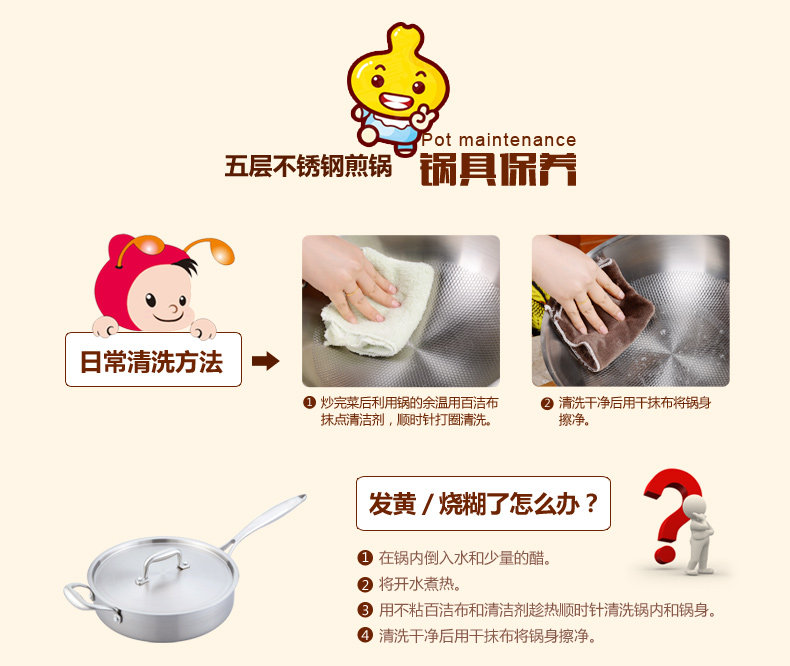 Pot maintenance
五层不锈钢煎锅 锅具保养

日常清洗方法

❶ 炒完菜后利用锅的余温用百洁布抹点清洁剂，顺时针打圈清洗。

❷ 清洗干净后用干抹布将锅身擦净。

发黄 / 烧糊了怎么办？

❶ 在锅内倒入水和少量的醋。
❷ 将开水煮热。
❸ 用不粘百洁布和清洁剂趁热顺时针清洗锅内和锅身。
❹ 清洗干净后用干抹布将锅身擦净。