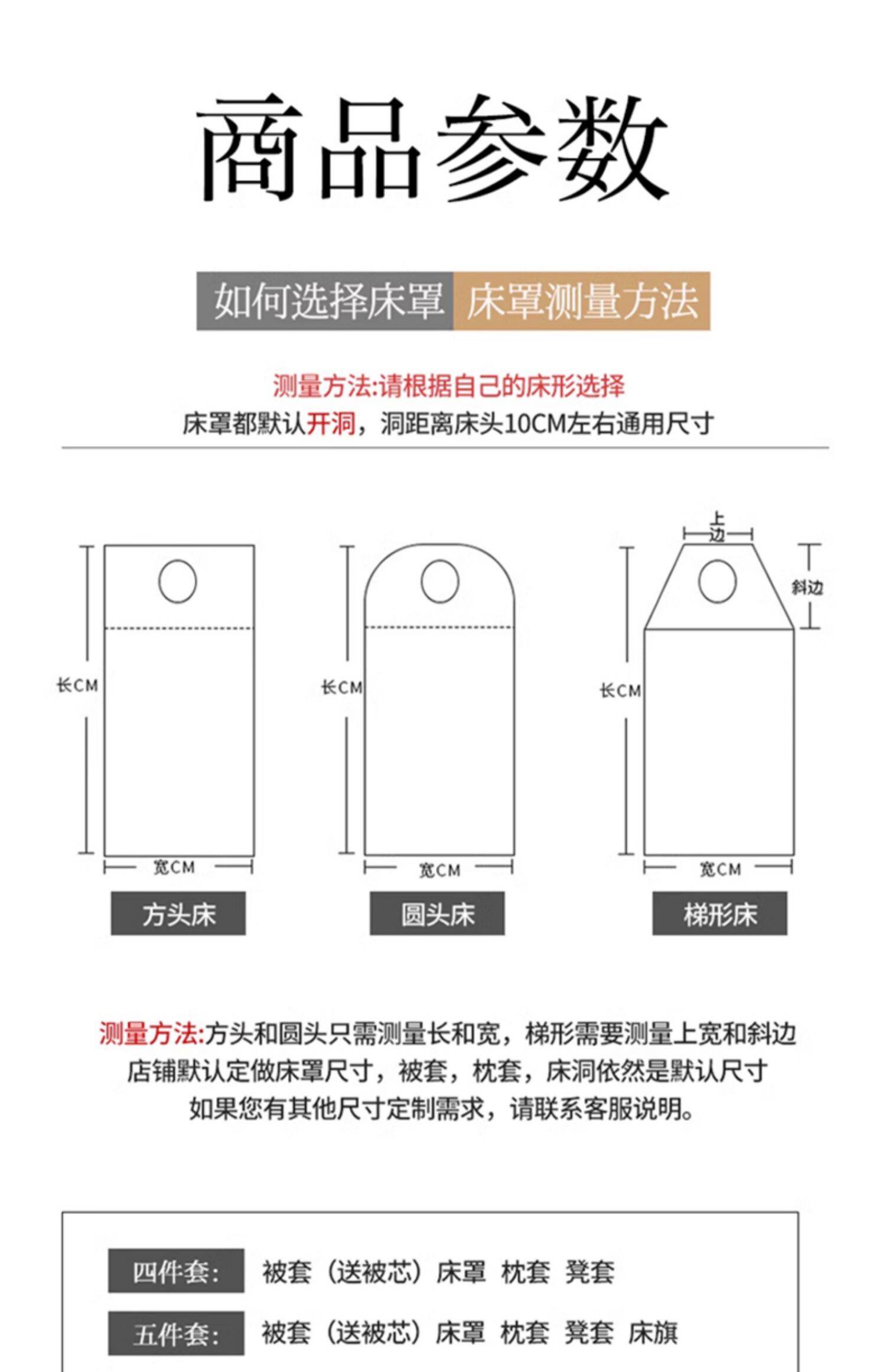 商品参数

如何选择床罩 床罩测量方法

测量方法:请根据自己的床形选择
床罩都默认开洞，洞距离床头10CM左右通用尺寸

长CM
宽CM
方头床

长CM
宽CM
圆头床

上边
斜边
长CM
宽CM
梯形床

测量方法:方头和圆头只需测量长和宽，梯形需要测量上宽和斜边
店铺默认定做床罩尺寸，被套，枕套，床洞依然是默认尺寸
如果您有其他尺寸定制需求，请联系客服说明。

四件套: 被套（送被芯）床罩 枕套 凳套
五件套: 被套（送被芯）床罩 枕套 凳套 床旗