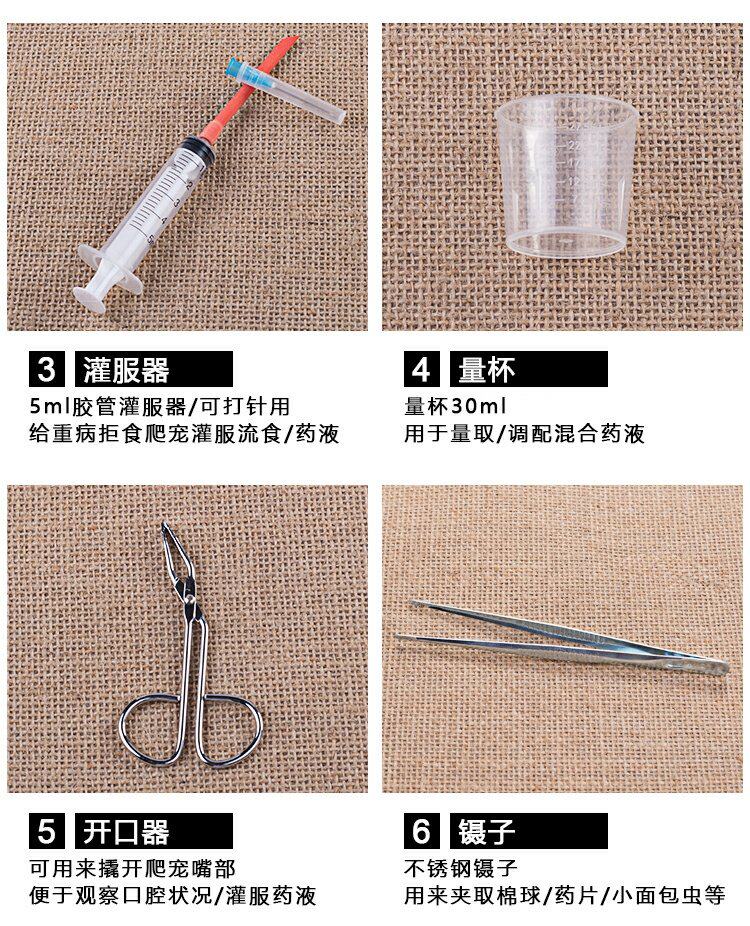 3 灌服器
5ml胶管灌服器/可打针用
给重病拒食爬宠灌服流食/药液

4 量杯
量杯30ml
用于量取/调配混合药液

5 开口器
可用来撬开爬宠嘴部
便于观察口腔状况/灌服药液

6 镊子
不锈钢镊子
用来夹取棉球/药片/小面包虫等