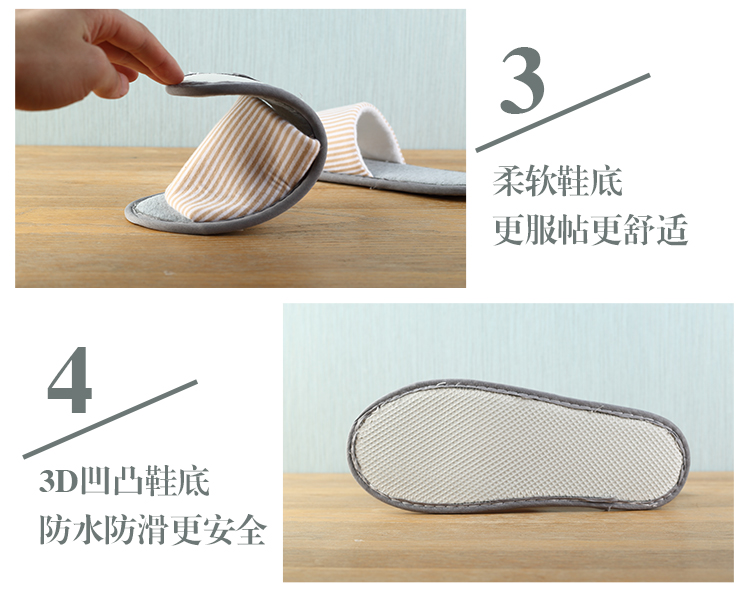 3

柔软鞋底
更服帖更舒适

4

3D凹凸鞋底
防水防滑更安全