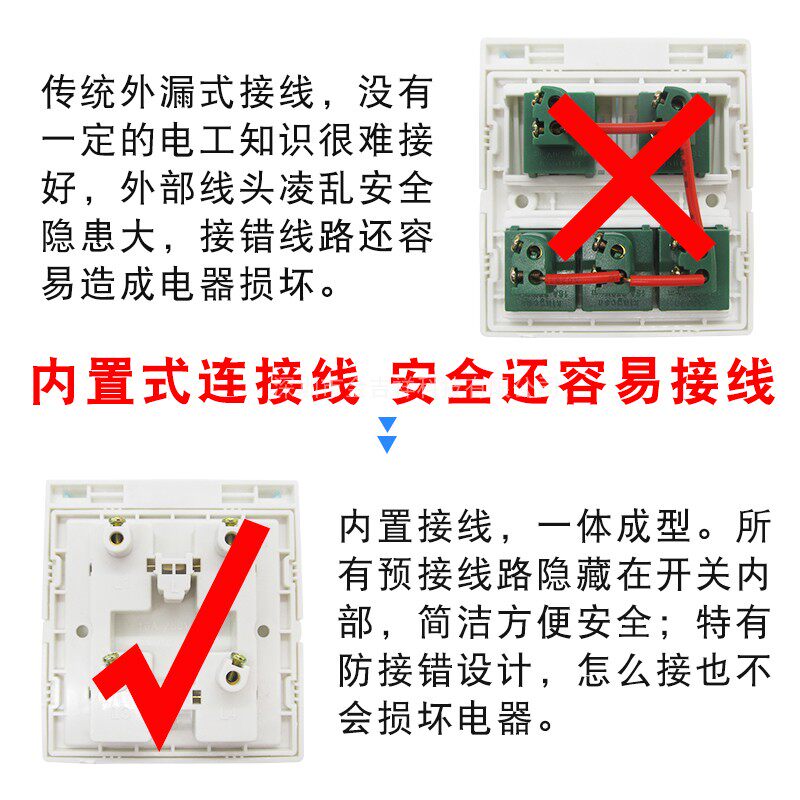 传统外漏式接线，没有一定的电工知识很难接好，外部线头凌乱安全隐患大，接错线路还容易造成电器损坏。

内置式连接线 安全还容易接线

内置接线，一体成型。所有预接线路隐藏在开关内部，简洁方便安全；特有防接错设计，怎么接也不会损坏电器。