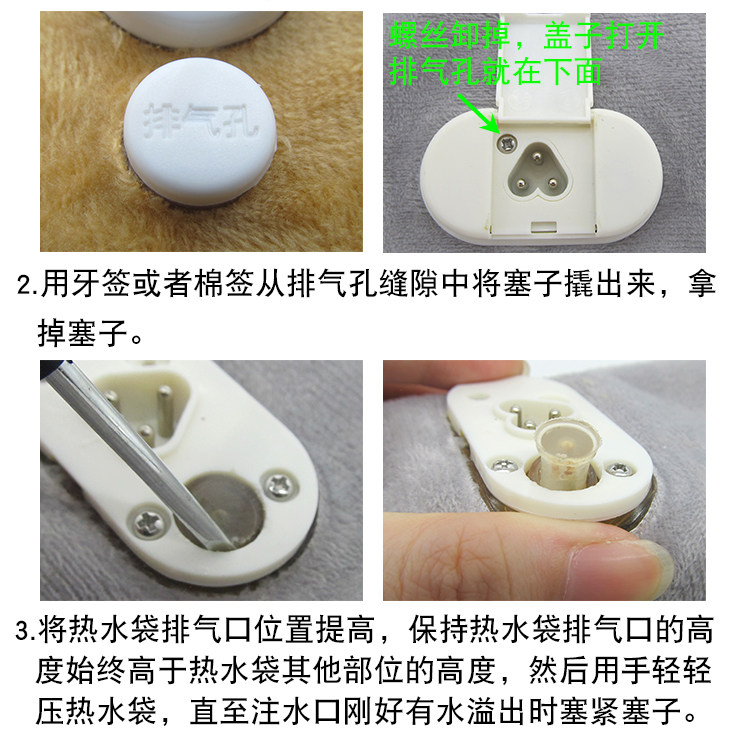 排气孔

螺丝卸掉，盖子打开
排气孔就在下面

2.用牙签或者棉签从排气孔缝隙中将塞子撬出来，拿掉塞子。

3.将热水袋排气口位置提高，保持热水袋排气口的高度始终高于热水袋其他部位的高度，然后用手轻轻压热水袋，直至注水口刚好有水溢出时塞紧塞子。