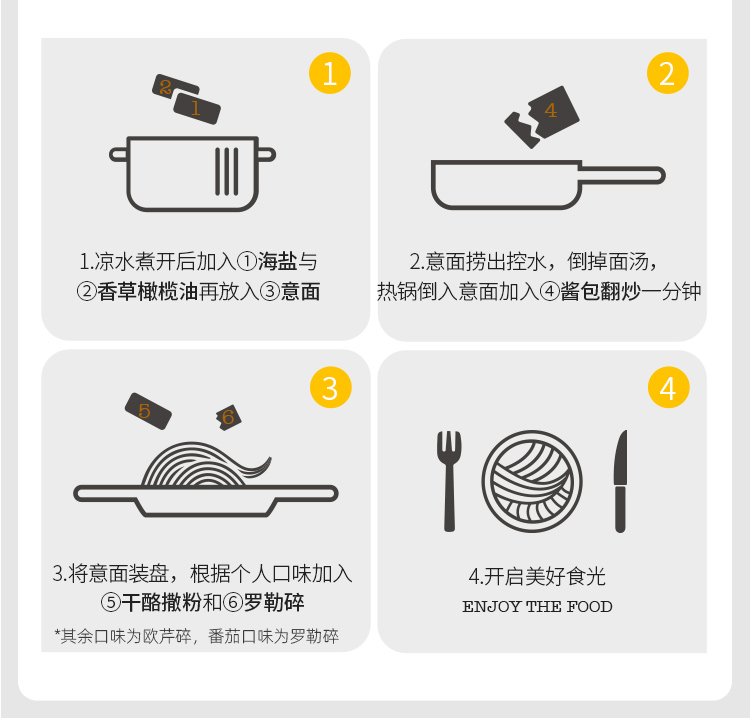 1

2
1

1.凉水煮开后加入①海盐与②香草橄榄油再放入③意面

2

4

2.意面捞出控水，倒掉面汤，热锅倒入意面加入④酱包翻炒一分钟

3

5
6

3.将意面装盘，根据个人口味加入⑤干酪撒粉和⑥罗勒碎

*其余口味为欧芹碎，番茄口味为罗勒碎

4

4.开启美好食光

ENJOY THE FOOD