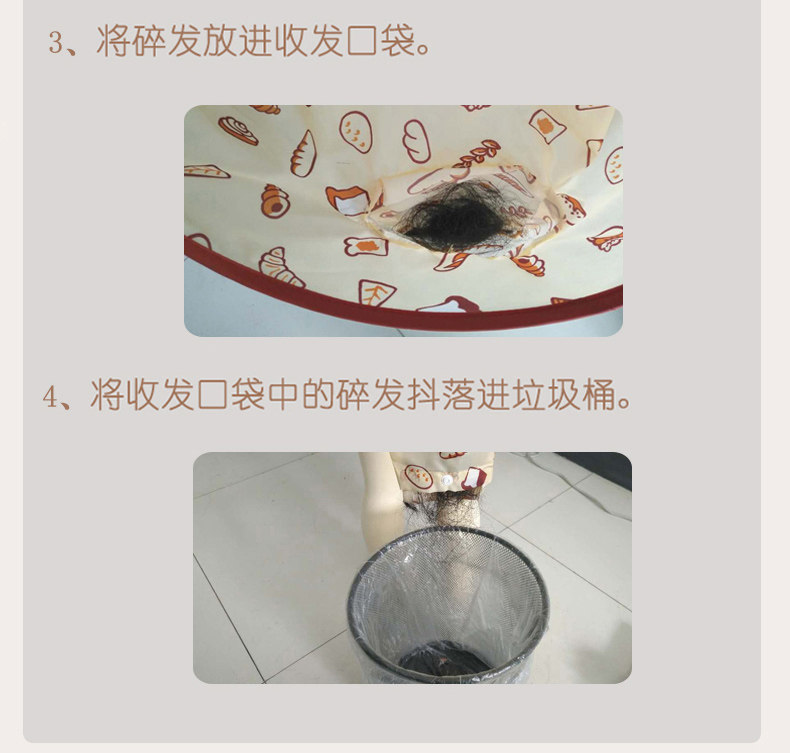 3、将碎发放进收发口袋。

4、将收发口袋中的碎发抖落进垃圾桶。