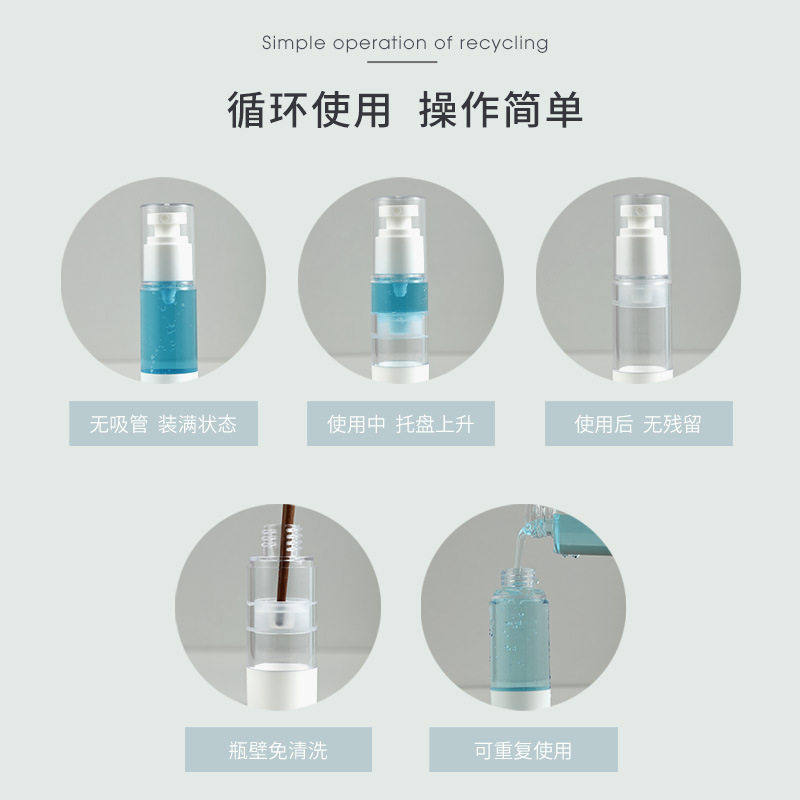 Simple operation of recycling

循环使用 操作简单

无吸管 装满状态

使用中 托盘上升

使用后 无残留

瓶壁免清洗

可重复使用