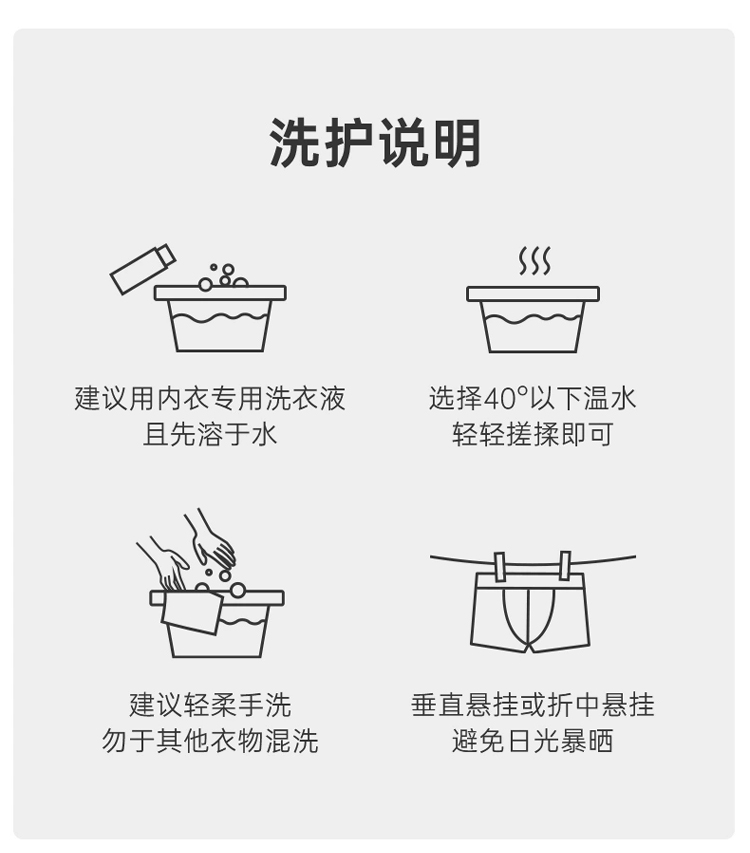 洗护说明

建议用内衣专用洗衣液
且先溶于水

选择40°以下温水
轻轻搓揉即可

建议轻柔手洗
勿于其他衣物混洗

垂直悬挂或折中悬挂
避免日光暴晒