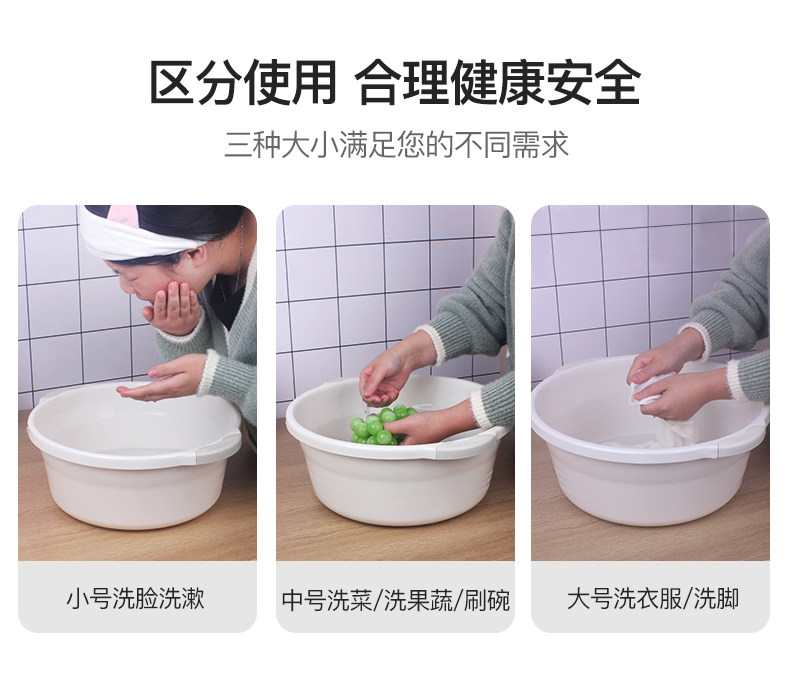 区分使用 合理健康安全

三种大小满足您的不同需求

小号洗脸洗漱

中号洗菜/洗果蔬/刷碗

大号洗衣服/洗脚