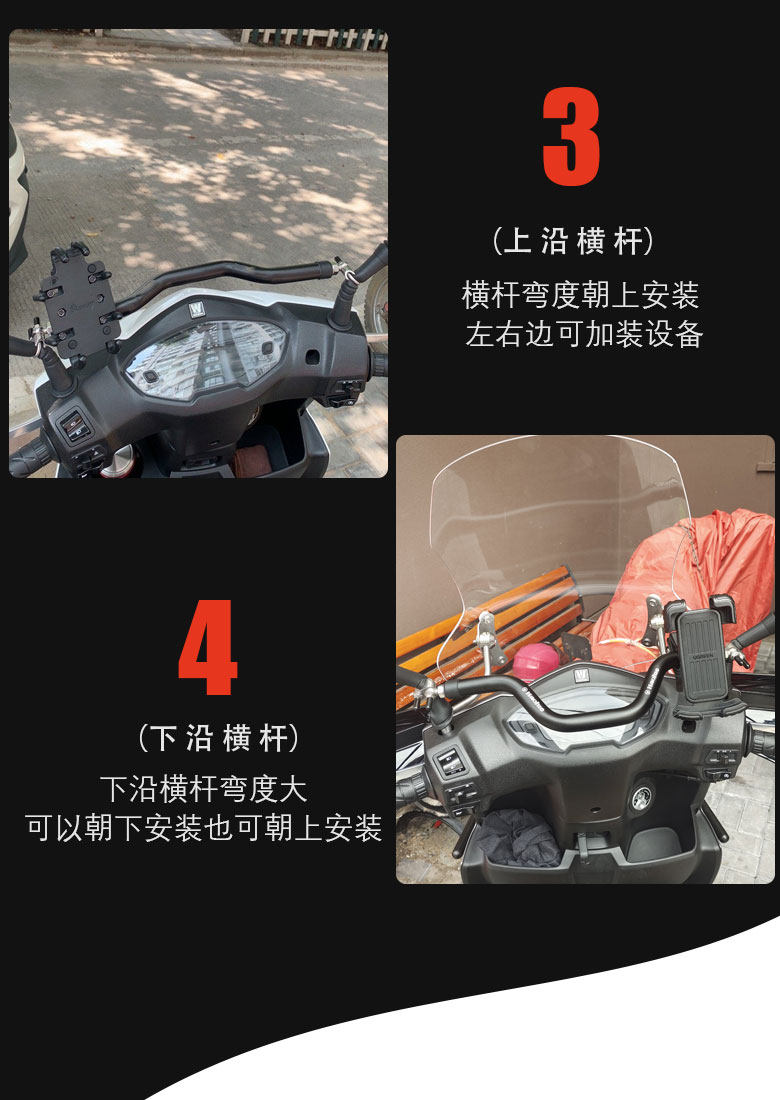 3

（上沿横杆）

横杆弯度朝上安装
左右边可加装设备

4

（下沿横杆）

下沿横杆弯度大
可以朝下安装也可朝上安装