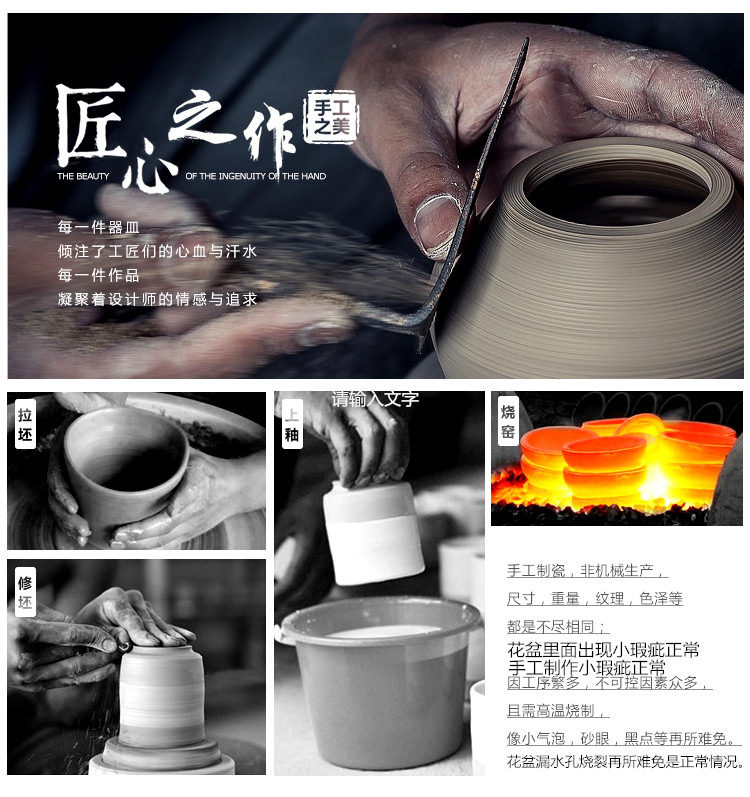 匠心之作

手工之美

THE BEAUTY OF THE INGENUITY OF THE HAND

每一件器皿
倾注了工匠们的心血与汗水
每一件作品
凝聚着设计师的情感与追求

拉坯

请输入文字

上釉

烧窑

修坯

手工制瓷，非机械生产，
尺寸，重量，纹理，色泽等
都是不尽相同；
花盆里面出现小瑕疵正常
手工制作小瑕疵正常
因工序繁多，不可控因素众多，
且需高温烧制，
像小气泡，砂眼，黑点等再所难免。
花盆漏水孔烧裂再所难免是正常情况。