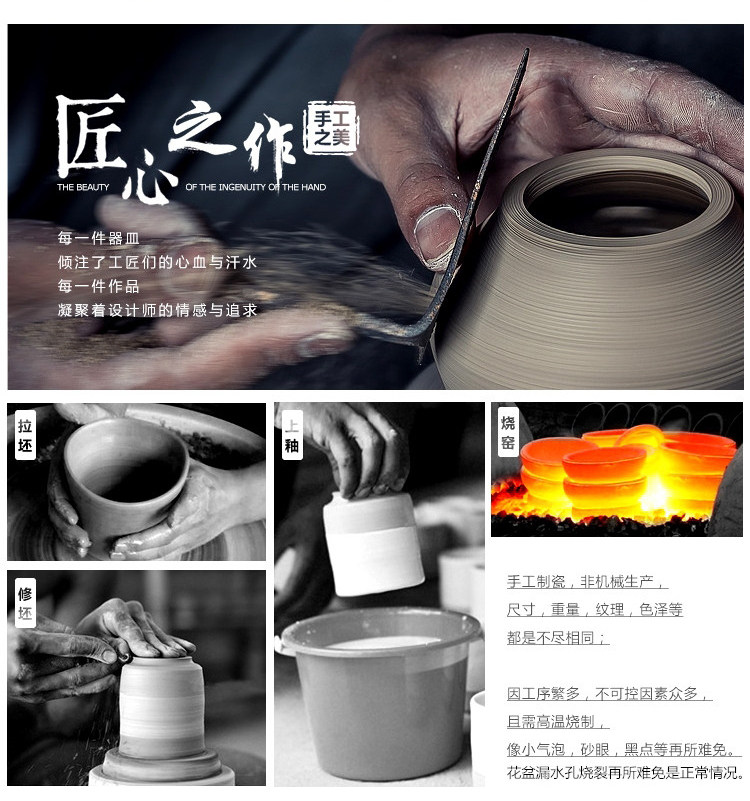 匠心之作

手工之美

THE BEAUTY OF THE INGENUITY OF THE HAND

每一件器皿
倾注了工匠们的心血与汗水
每一件作品
凝聚着设计师的情感与追求

拉坯

上釉

烧窑

修坯

手工制瓷，非机械生产，
尺寸，重量，纹理，色泽等
都是不尽相同；

因工序繁多，不可控因素众多，
且需高温烧制，
像小气泡，砂眼，黑点等再所难免。
花盆漏水孔烧裂再所难免是正常情况。