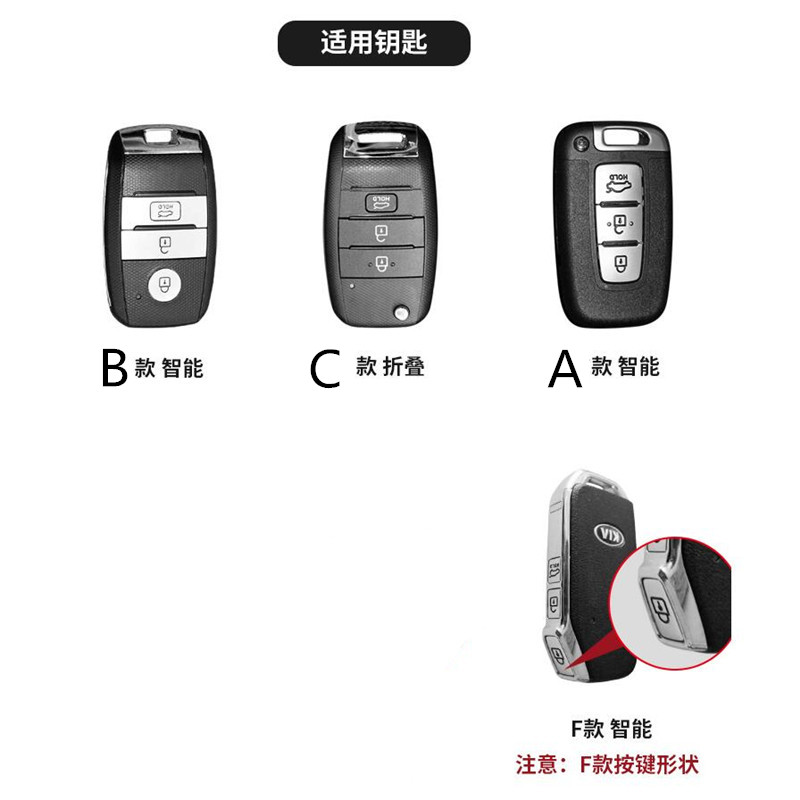 适用钥匙

HOLD

B 款 智能

HOLD

C 款 折叠

HOLD

A 款 智能

KIA

F款 智能
注意：F款按键形状