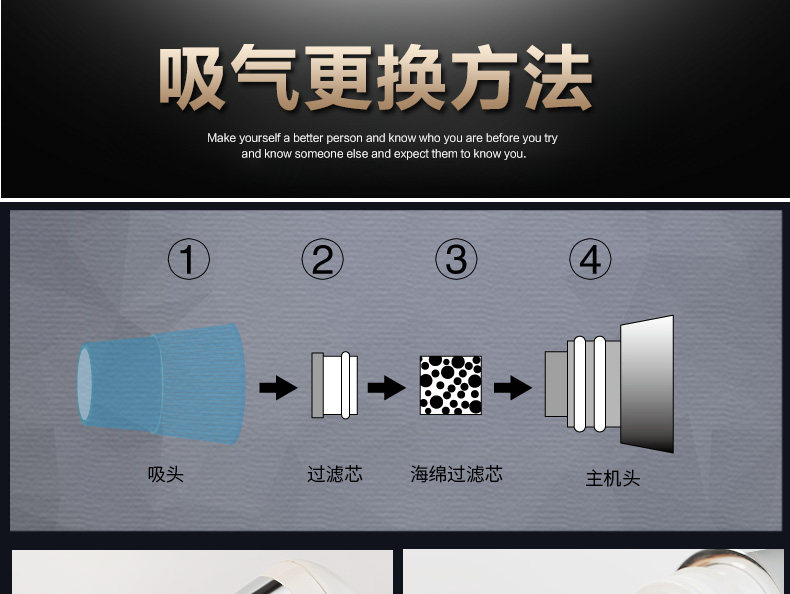 吸气更换方法

Make yourself a better person and know who you are before you try and know someone else and expect them to know you.

①

②

③

④

吸头

过滤芯

海绵过滤芯

主机头