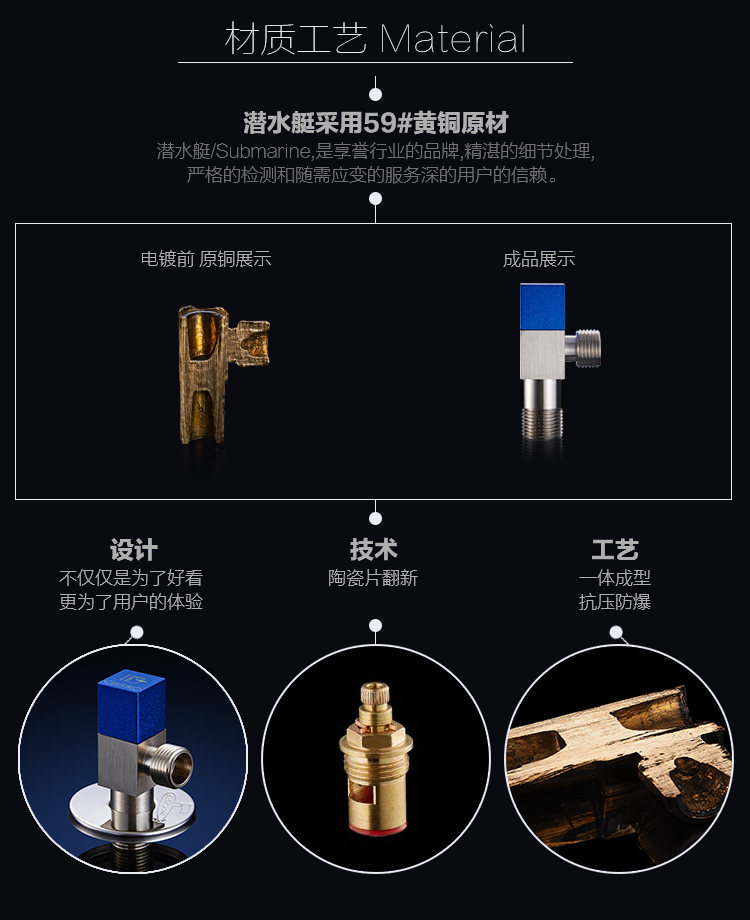 材质工艺 Material

潜水艇采用59#黄铜原材

潜水艇/Submarine,是享誉行业的品牌,精湛的细节处理,严格的检测和随需应变的服务深的用户的信赖。

电镀前 原铜展示

成品展示

设计
不仅仅是为了好看
更为了用户的体验

技术
陶瓷片翻新

工艺
一体成型
抗压防爆