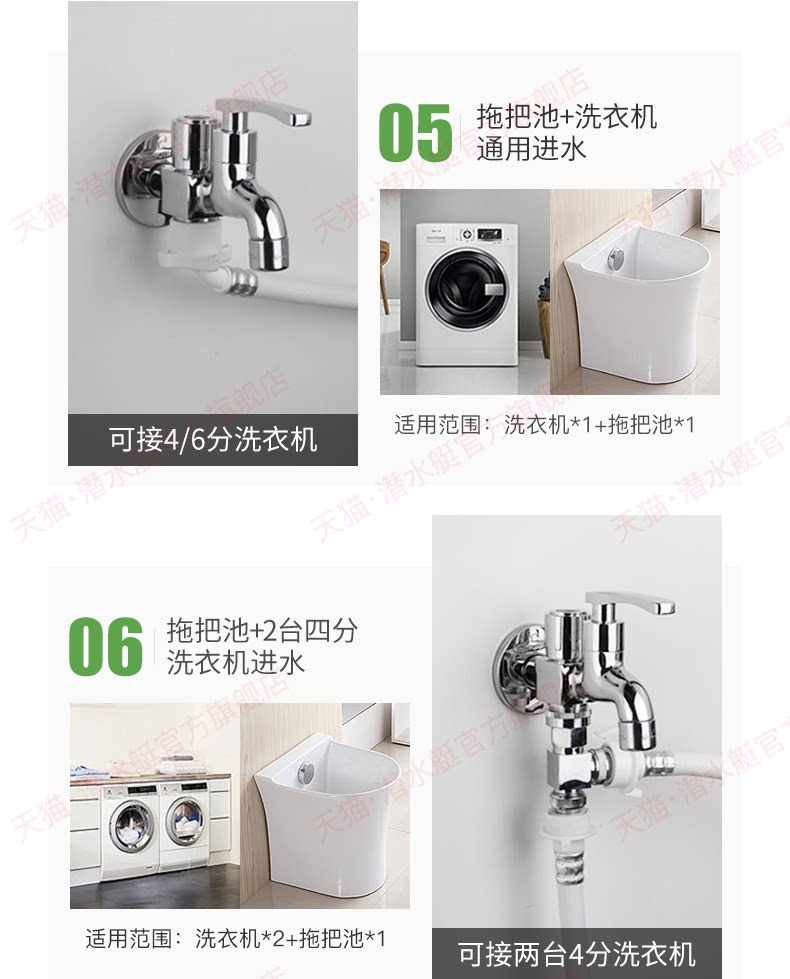 05 拖把池+洗衣机 通用进水

可接4/6分洗衣机

适用范围：洗衣机*1+拖把池*1

06 拖把池+2台四分 洗衣机进水

适用范围：洗衣机*2+拖把池*1

可接两台4分洗衣机

天猫·潜水艇官方旗舰店