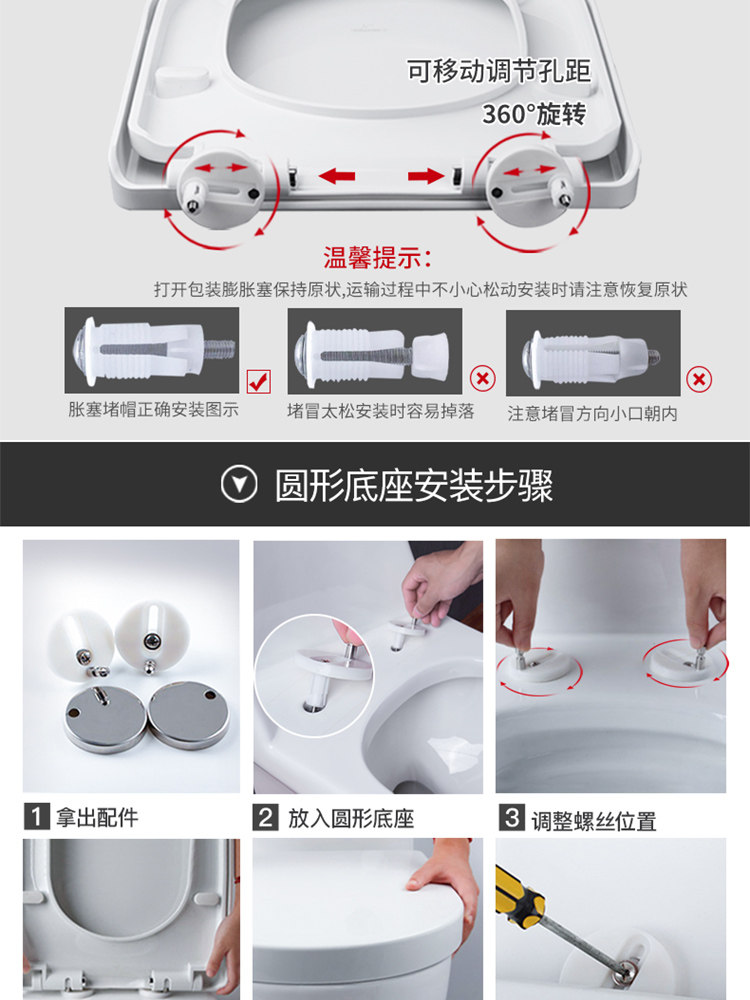 可移动调节孔距

360°旋转

温馨提示：

打开包装膨胀塞保持原状,运输过程中不小心松动安装时请注意恢复原状

胀塞堵帽正确安装图示

堵冒太松安装时容易掉落

注意堵冒方向小口朝内

圆形底座安装步骤

1 拿出配件

2 放入圆形底座

3 调整螺丝位置