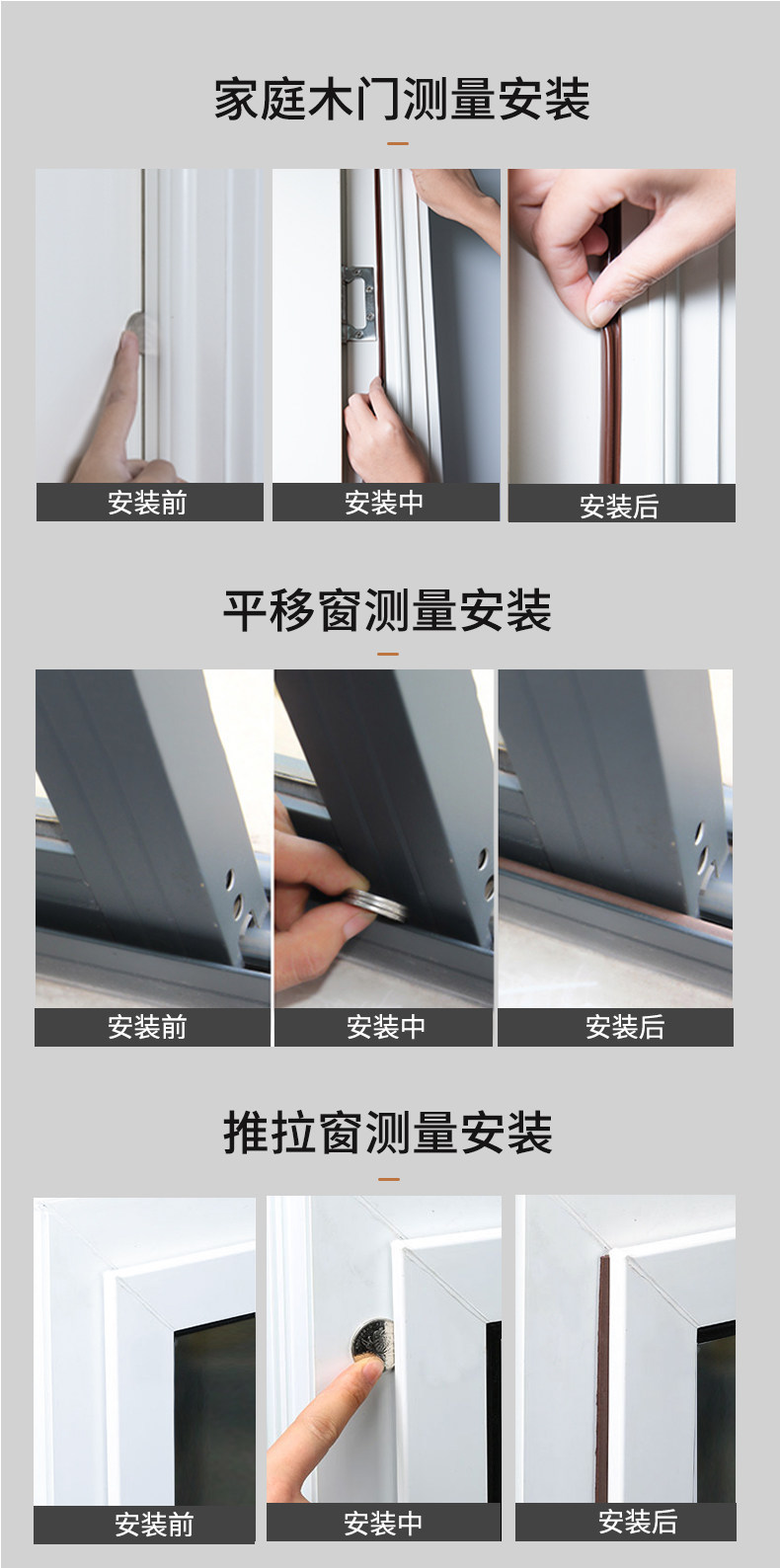 家庭木门测量安装

安装前
安装中
安装后

平移窗测量安装

安装前
安装中
安装后

推拉窗测量安装

安装前
安装中
安装后