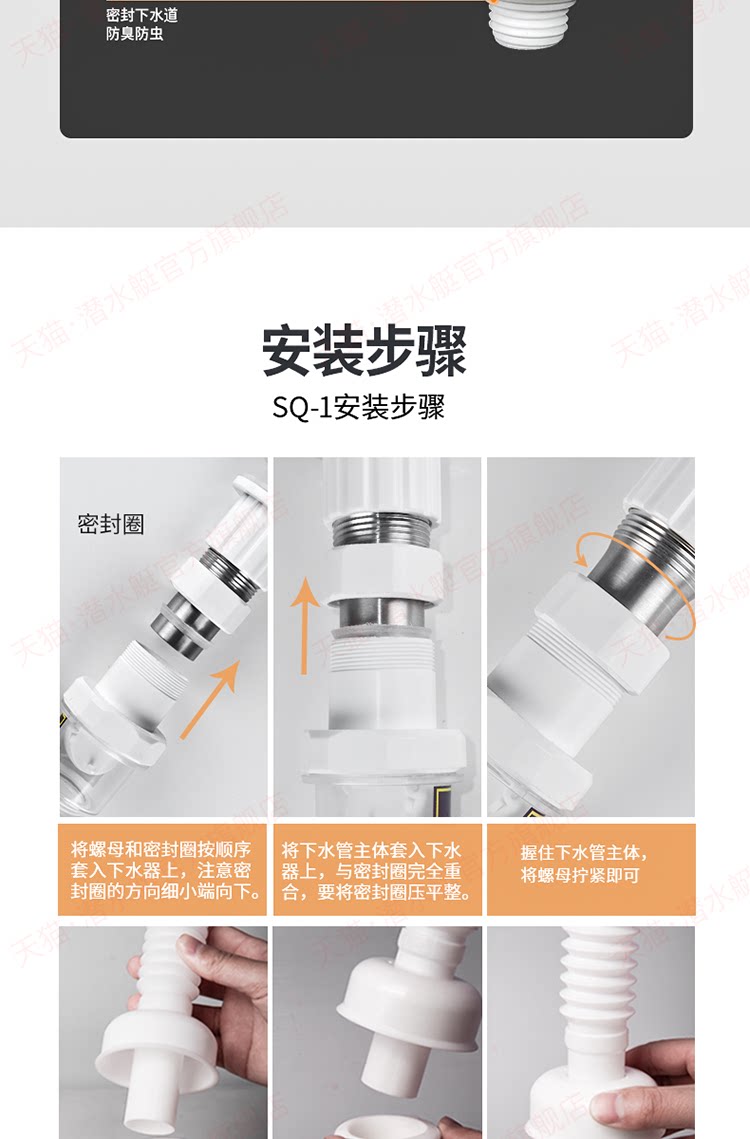 密封下水道
防臭防虫

天猫·潜水艇官方旗舰店

安装步骤
SQ-1安装步骤

密封圈

将螺母和密封圈按顺序套入下水器上，注意密封圈的方向细小端向下。

将下水管主体套入下水器上，与密封圈完全重合，要将密封圈压平整。

握住下水管主体，将螺母拧紧即可