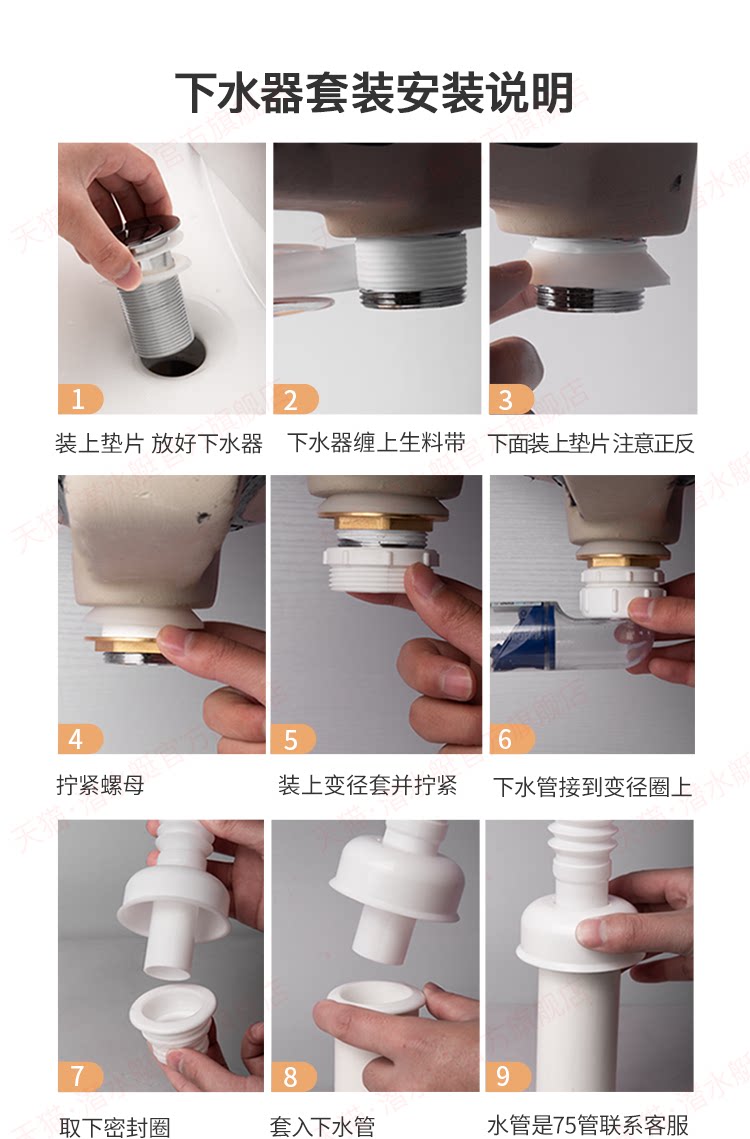 下水器套装安装说明

1
装上垫片 放好下水器

2
下水器缠上生料带

3
下面装上垫片 注意正反

4
拧紧螺母

5
装上变径套并拧紧

6
下水管接到变径圈上

7
取下密封圈

8
套入下水管

9
水管是75管联系客服