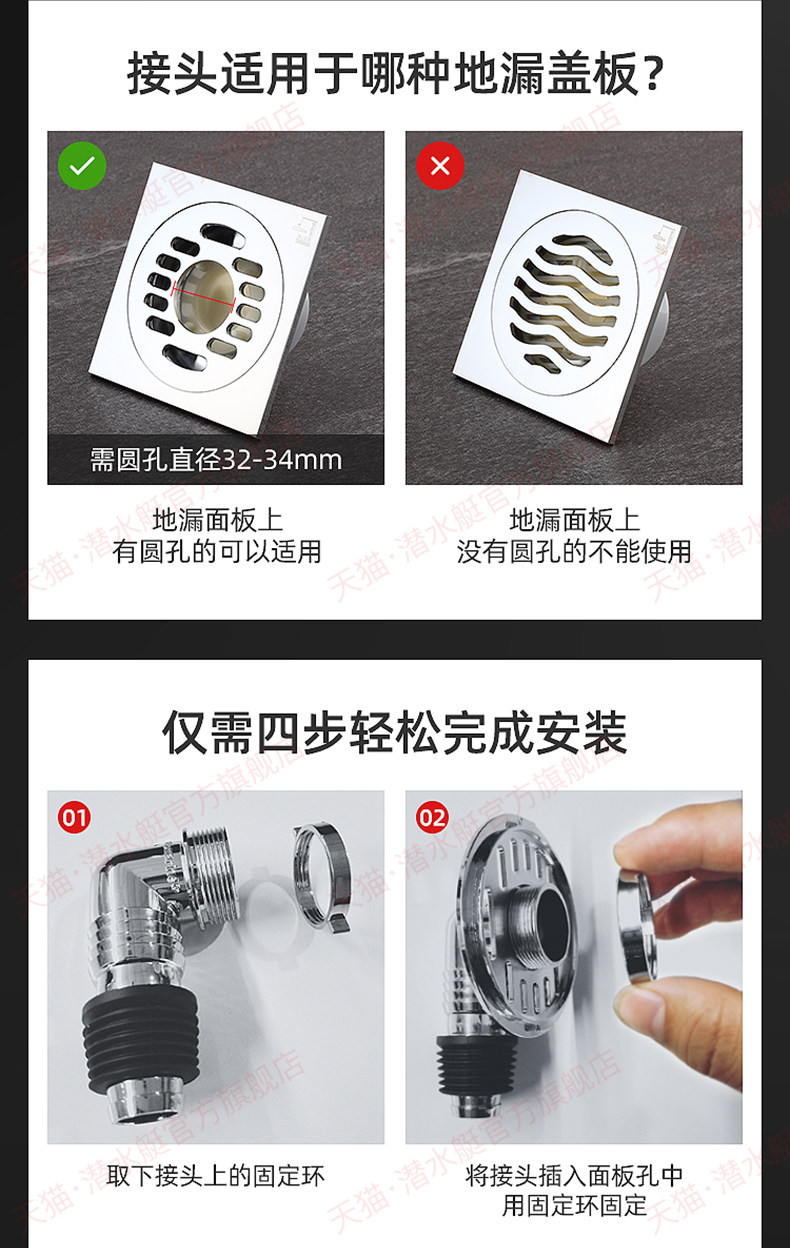 接头适用于哪种地漏盖板？

需圆孔直径32-34mm

地漏面板上
有圆孔的可以适用

地漏面板上
没有圆孔的不能使用

仅需四步轻松完成安装

01

取下接头上的固定环

02

将接头插入面板孔中
用固定环固定

天猫·潜水艇官方旗舰店