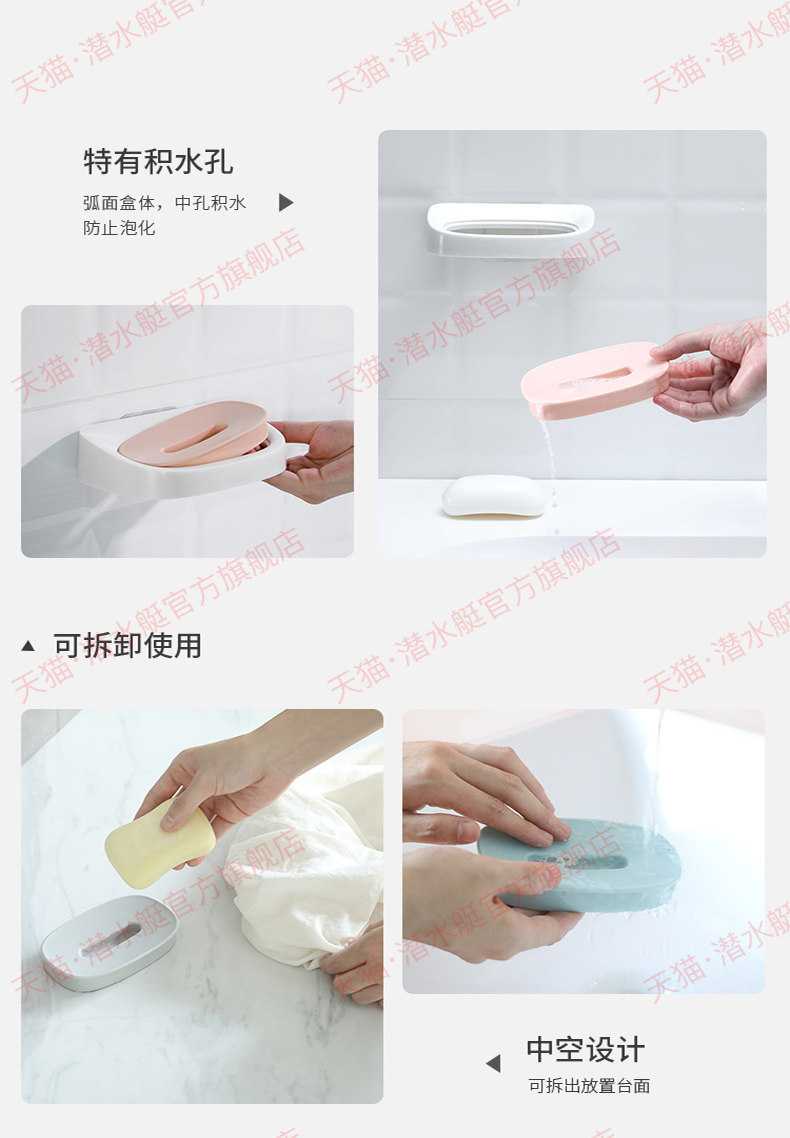 天猫·潜水艇官方旗舰店

特有积水孔

弧面盒体，中孔积水
防止泡化

可拆卸使用

中空设计

可拆出放置台面