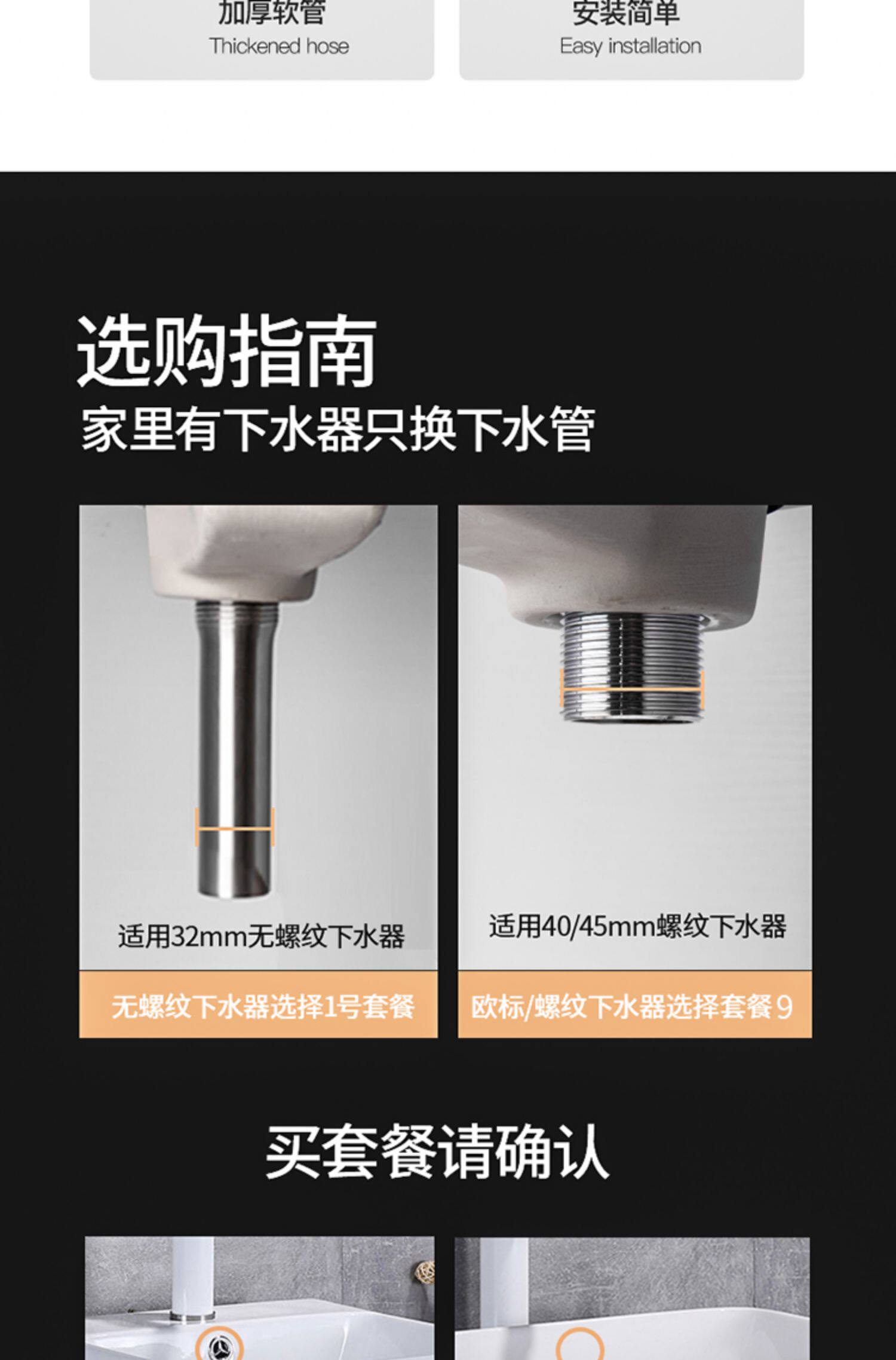 加厚软管
Thickened hose

安装简单
Easy installation

选购指南
家里有下水器只换下水管

适用32mm无螺纹下水器
无螺纹下水器选择1号套餐

适用40/45mm螺纹下水器
欧标/螺纹下水器选择套餐9

买套餐请确认