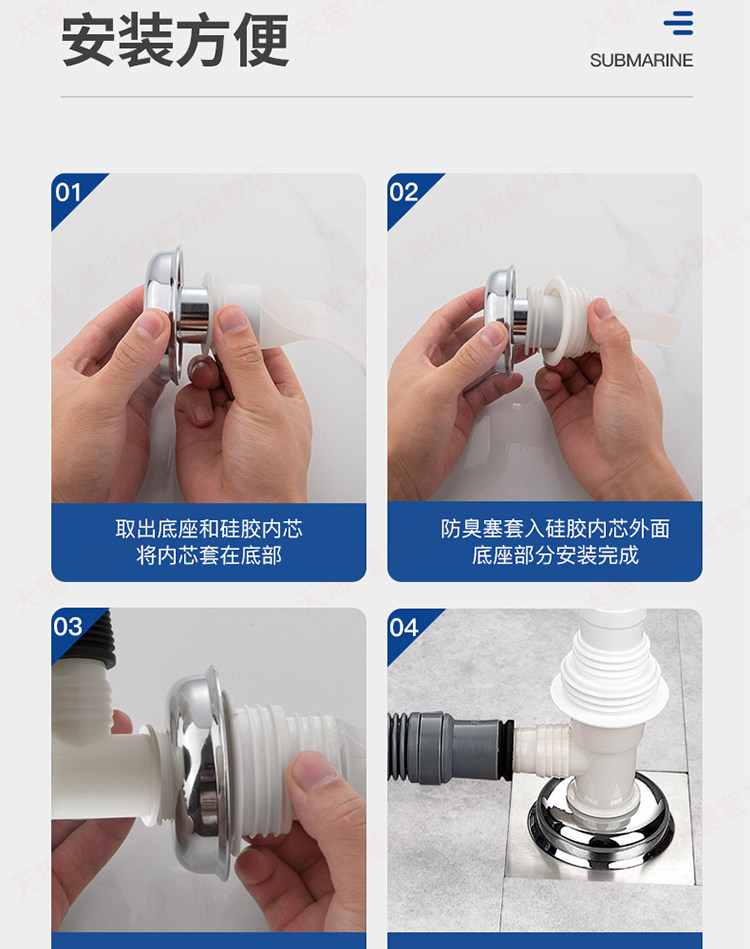 安装方便

SUBMARINE

01

取出底座和硅胶内芯
将内芯套在底部

02

防臭塞套入硅胶内芯外面
底座部分安装完成

03

04