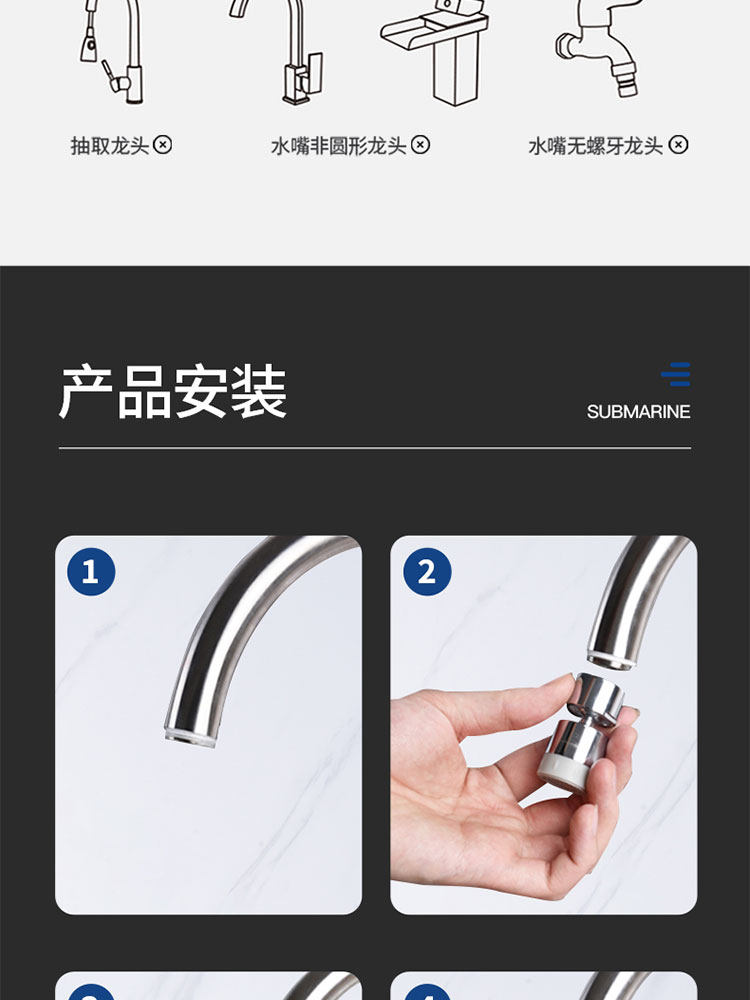 抽取龙头 ⊗

水嘴非圆形龙头 ⊗

水嘴无螺牙龙头 ⊗

产品安装

SUBMARINE

1

2