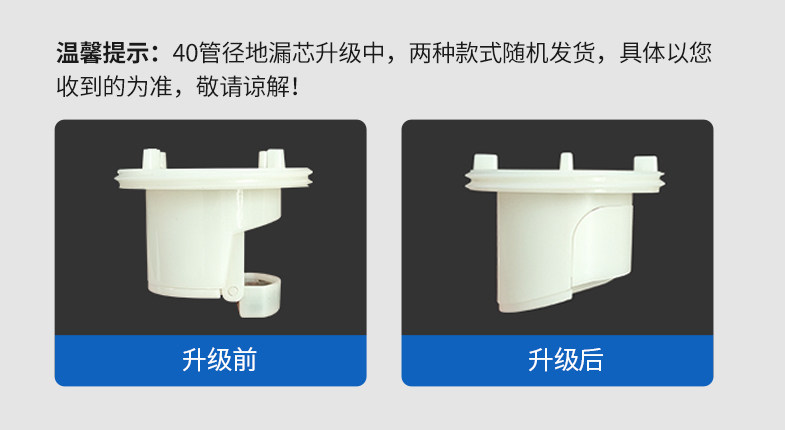 温馨提示：40管径地漏芯升级中，两种款式随机发货，具体以您收到的为准，敬请谅解！

升级前

升级后