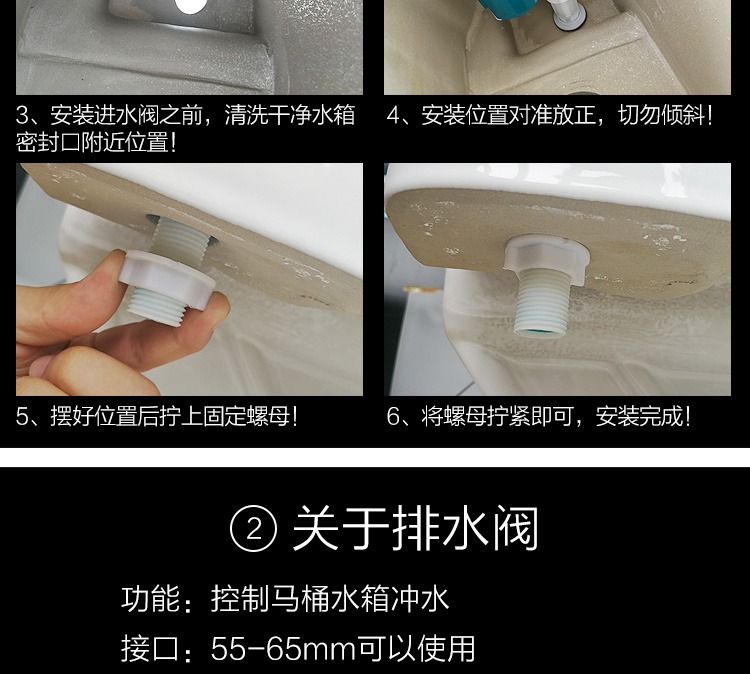 3、安装进水阀之前，清洗干净水箱密封口附近位置！

4、安装位置对准放正，切勿倾斜！

5、摆好位置后拧上固定螺母！

6、将螺母拧紧即可，安装完成！

② 关于排水阀

功能：控制马桶水箱冲水

接口：55-65mm可以使用