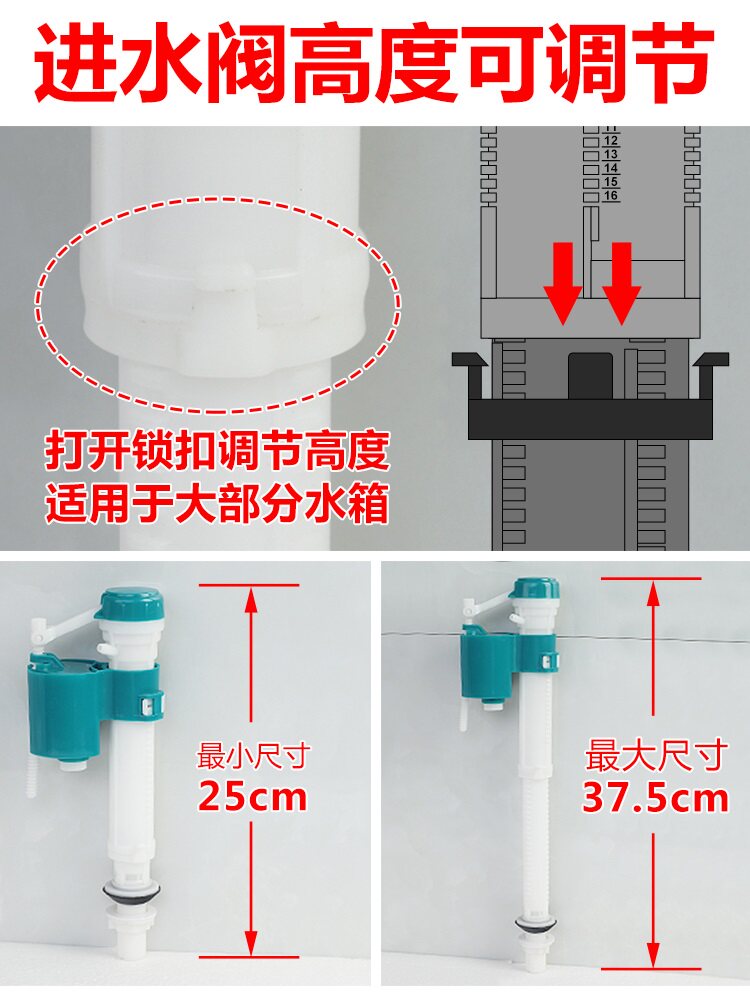 进水阀高度可调节

11
12
13
14
15
16

打开锁扣调节高度
适用于大部分水箱

最小尺寸
25cm

最大尺寸
37.5cm