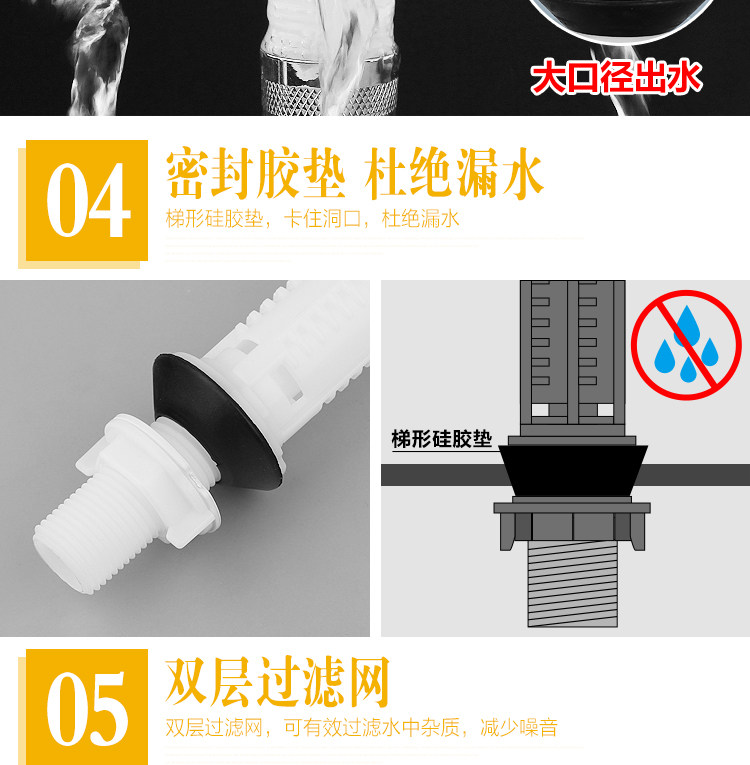 大口径出水

04

密封胶垫 杜绝漏水

梯形硅胶垫，卡住洞口，杜绝漏水

梯形硅胶垫

05

双层过滤网

双层过滤网，可有效过滤水中杂质，减少噪音