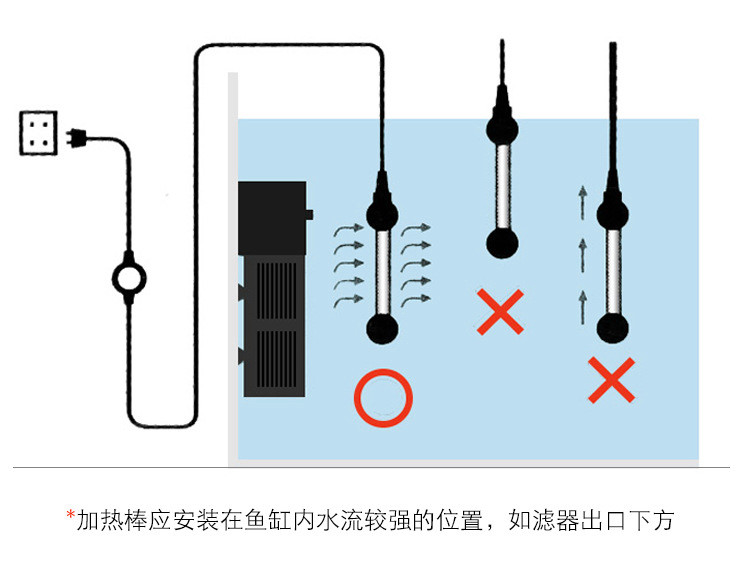 *加热棒应安装在鱼缸内水流较强的位置，如滤器出口下方