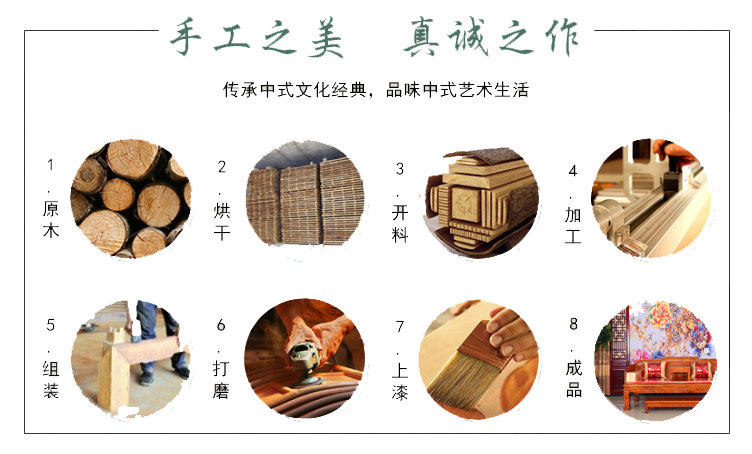 手工之美　真诚之作

传承中式文化经典，品味中式艺术生活

1.原木

2.烘干

3.开料

4.加工

5.组装

6.打磨

7.上漆

8.成品