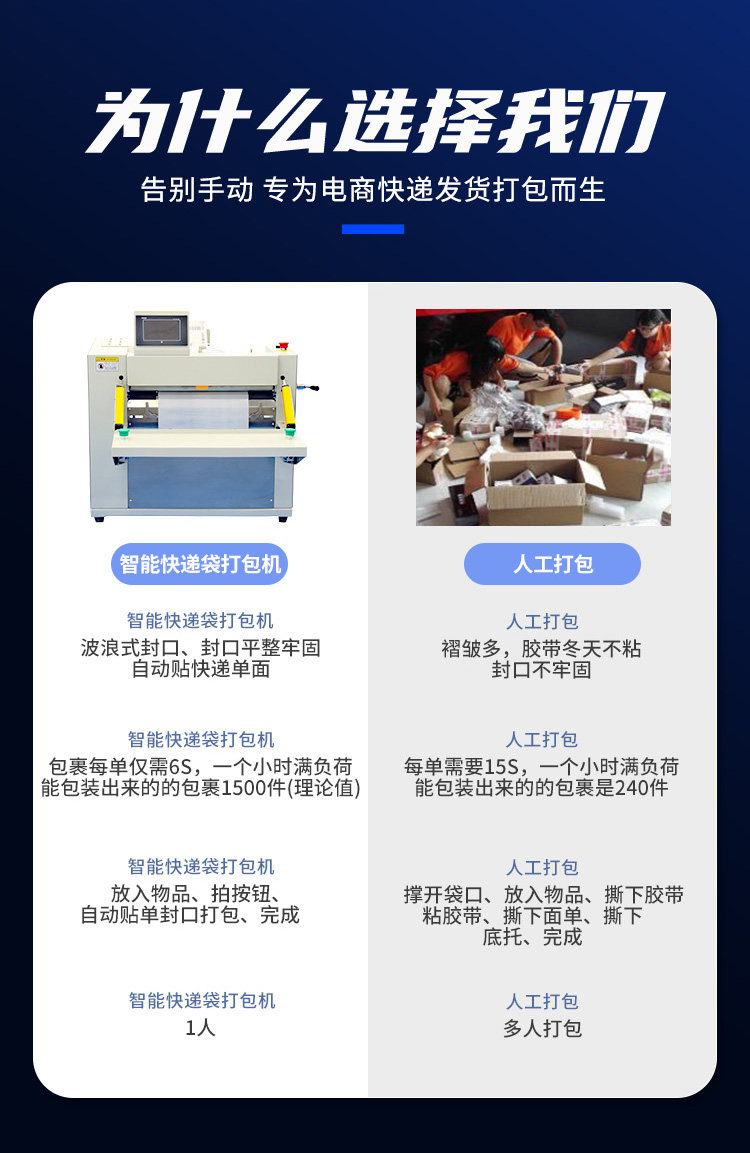 为什么选择我们

告别手动 专为电商快递发货打包而生

智能快递袋打包机

智能快递袋打包机
波浪式封口、封口平整牢固
自动贴快递单面

智能快递袋打包机
包裹每单仅需6S，一个小时满负荷能包装出来的的包裹1500件(理论值)

智能快递袋打包机
放入物品、拍按钮、
自动贴单封口打包、完成

智能快递袋打包机
1人

人工打包

人工打包
褶皱多，胶带冬天不粘
封口不牢固

人工打包
每单需要15S，一个小时满负荷能包装出来的的包裹是240件

人工打包
撑开袋口、放入物品、撕下胶带
粘胶带、撕下面单、撕下
底托、完成

人工打包
多人打包