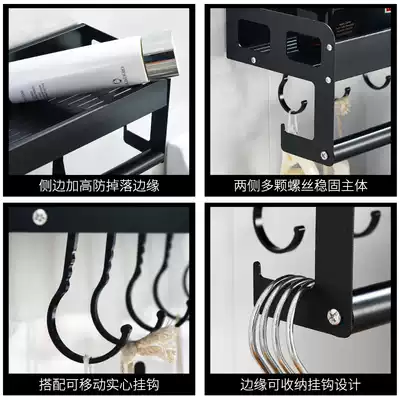 侧边加高防掉落边缘

两侧多颗螺丝稳固主体

搭配可移动实心挂钩

边缘可收纳挂钩设计