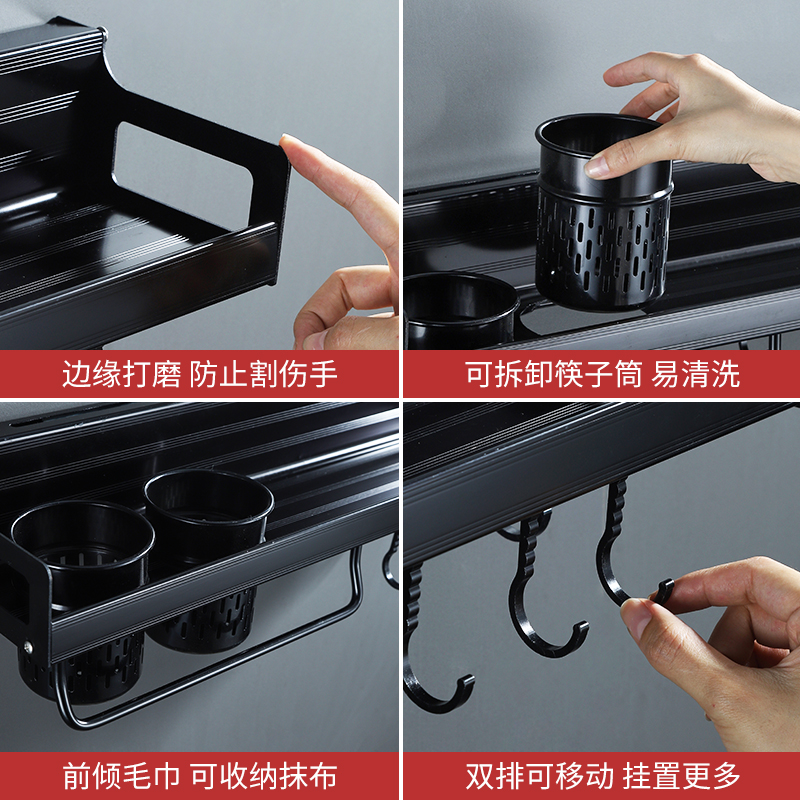 边缘打磨 防止割伤手

可拆卸筷子筒 易清洗

前倾毛巾 可收纳抹布

双排可移动 挂置更多