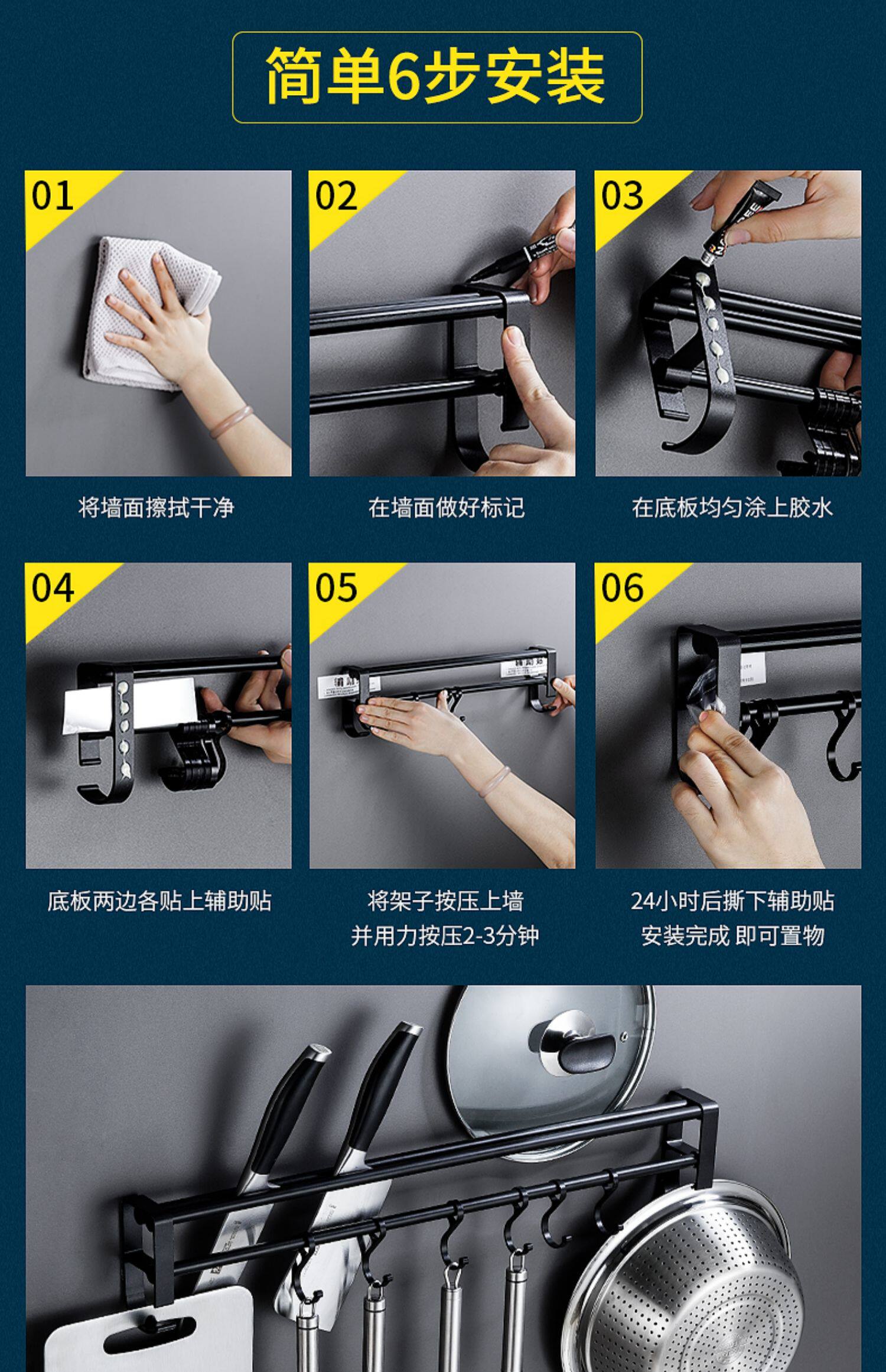 简单6步安装

01

将墙面擦拭干净

02

在墙面做好标记

03

在底板均匀涂上胶水

04

底板两边各贴上辅助贴

05

将架子按压上墙
并用力按压2-3分钟

06

24小时后撕下辅助贴
安装完成 即可置物