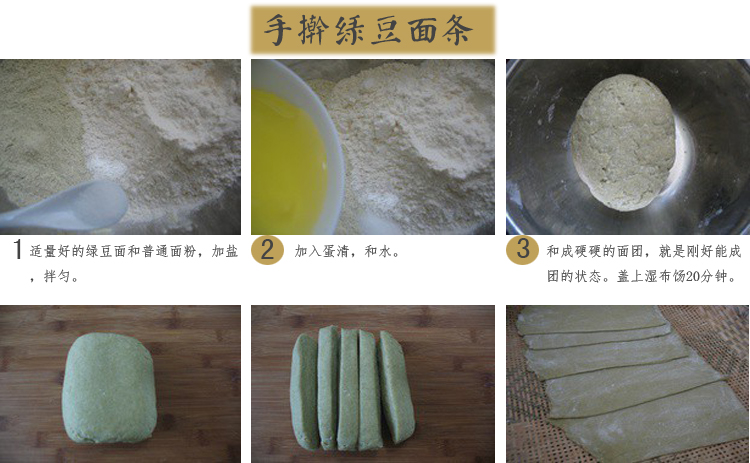 手擀绿豆面条

1 适量好的绿豆面和普通面粉，加盐，拌匀。

2 加入蛋清，和水。

3 和成硬硬的面团，就是刚好能成团的状态。盖上湿布饧20分钟。