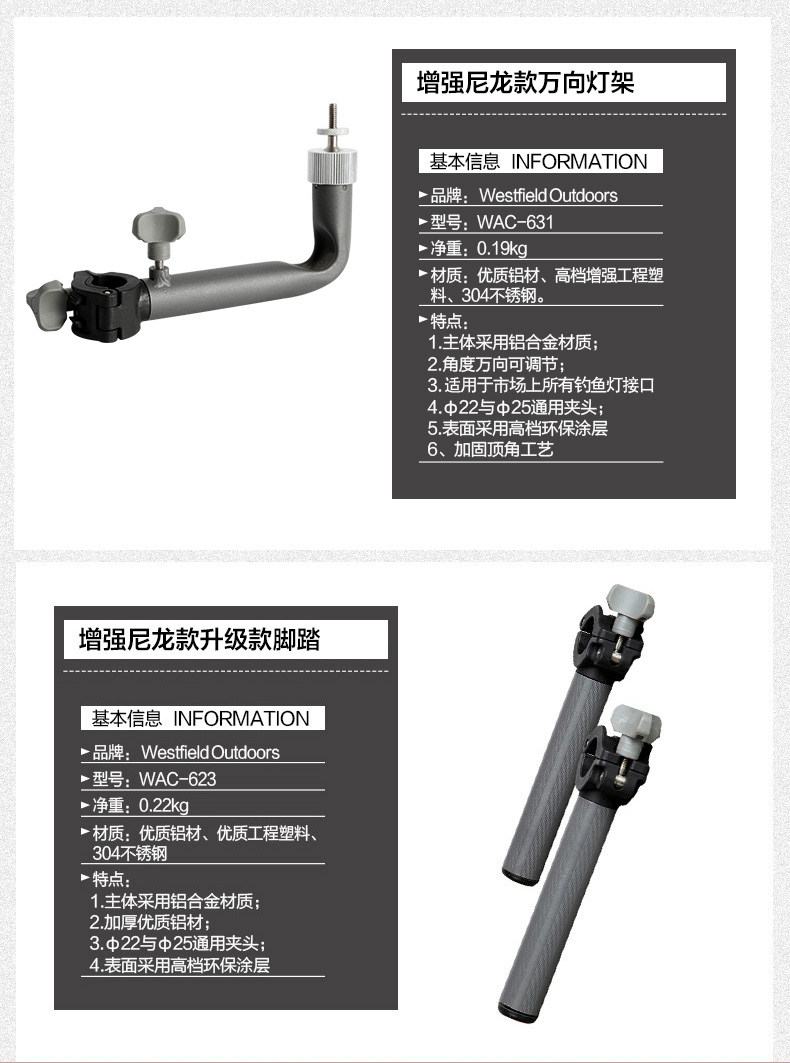 增强尼龙款万向灯架

基本信息 INFORMATION

▸品牌：Westfield Outdoors

▸型号：WAC-631

▸净重：0.19kg

▸材质：优质铝材、高档增强工程塑料、304不锈钢。

▸特点：
1.主体采用铝合金材质；
2.角度万向可调节；
3.适用于市场上所有钓鱼灯接口
4.φ22与φ25通用夹头；
5.表面采用高档环保涂层
6、加固顶角工艺

增强尼龙款升级款脚踏

基本信息 INFORMATION

▸品牌：Westfield Outdoors

▸型号：WAC-623

▸净重：0.22kg

▸材质：优质铝材、优质工程塑料、304不锈钢

▸特点：
1.主体采用铝合金材质；
2.加厚优质铝材；
3.φ22与φ25通用夹头；
4.表面采用高档环保涂层