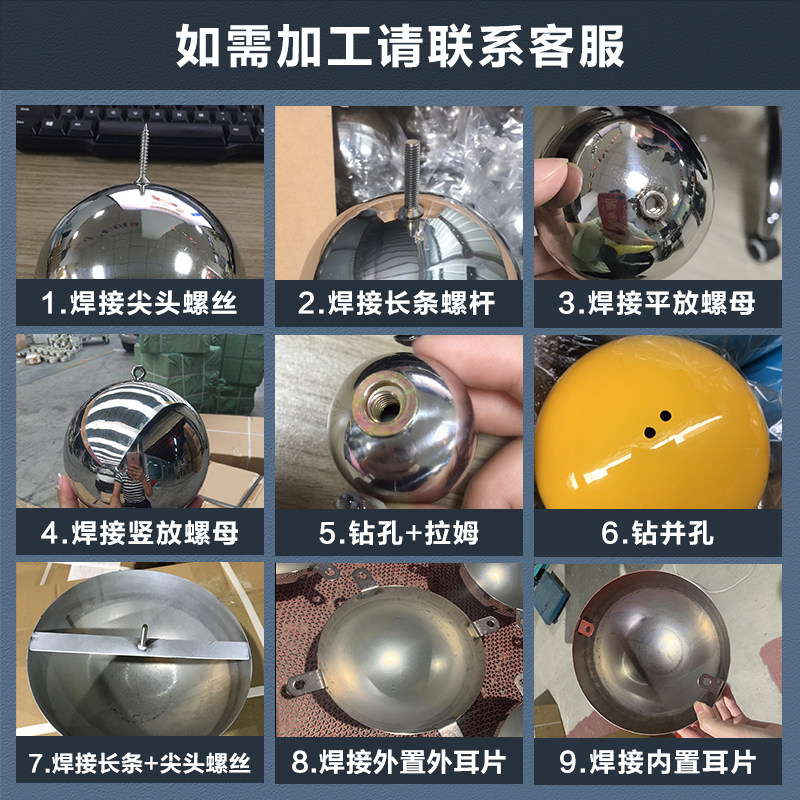 如需加工请联系客服

1.焊接尖头螺丝

2.焊接长条螺杆

3.焊接平放螺母

4.焊接竖放螺母

5.钻孔+拉姆

6.钻并孔

7.焊接长条+尖头螺丝

8.焊接外置外耳片

9.焊接内置耳片