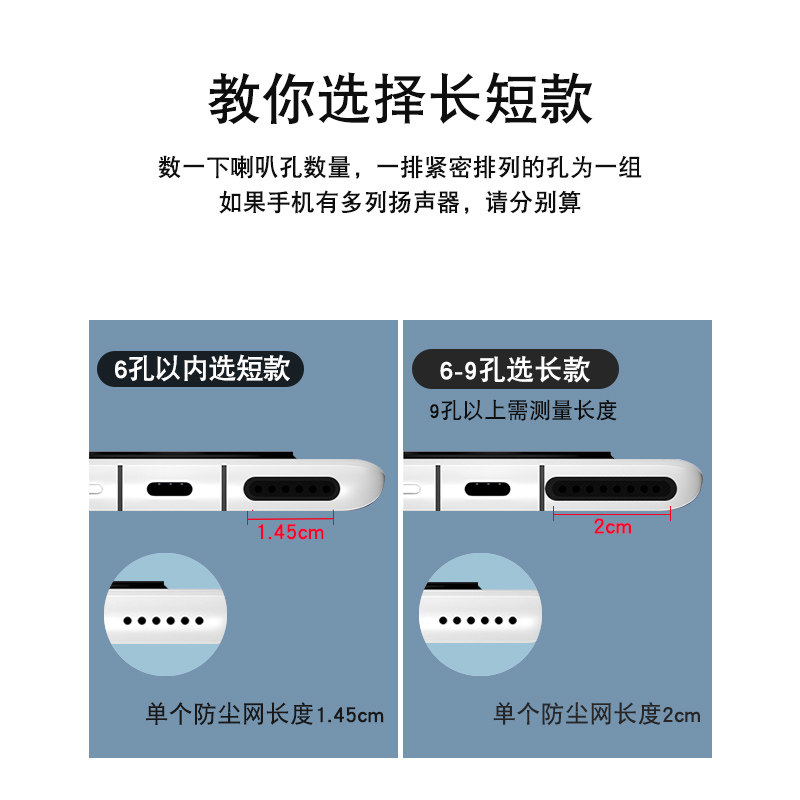 教你选择长短款

数一下喇叭孔数量，一排紧密排列的孔为一组
如果手机有多列扬声器，请分别算

6孔以内选短款

1.45cm

单个防尘网长度1.45cm

6-9孔选长款

9孔以上需测量长度

2cm

单个防尘网长度2cm