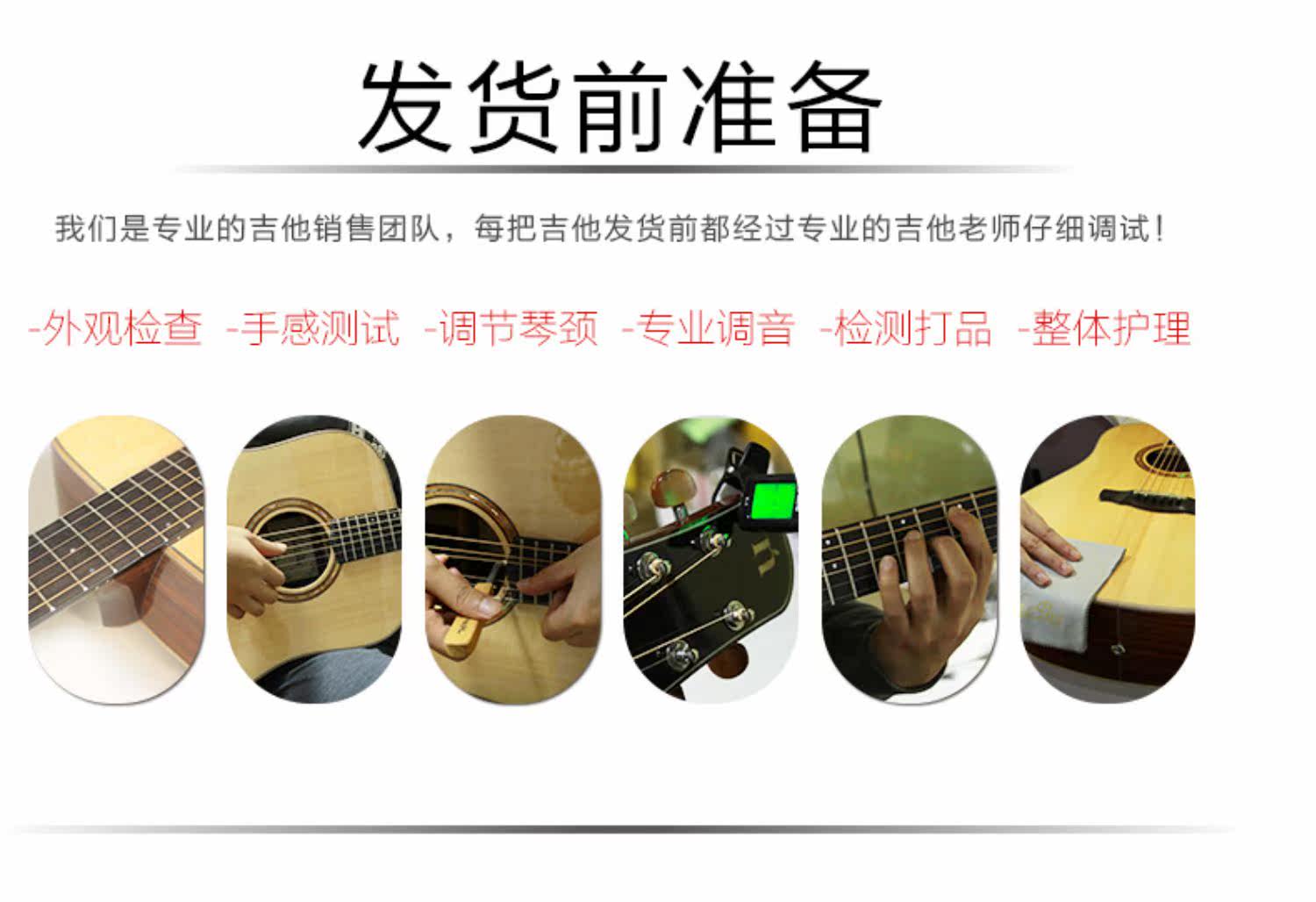 发货前准备

我们是专业的吉他销售团队，每把吉他发货前都经过专业的吉他老师仔细调试！

-外观检查 -手感测试 -调节琴颈 -专业调音 -检测打品 -整体护理