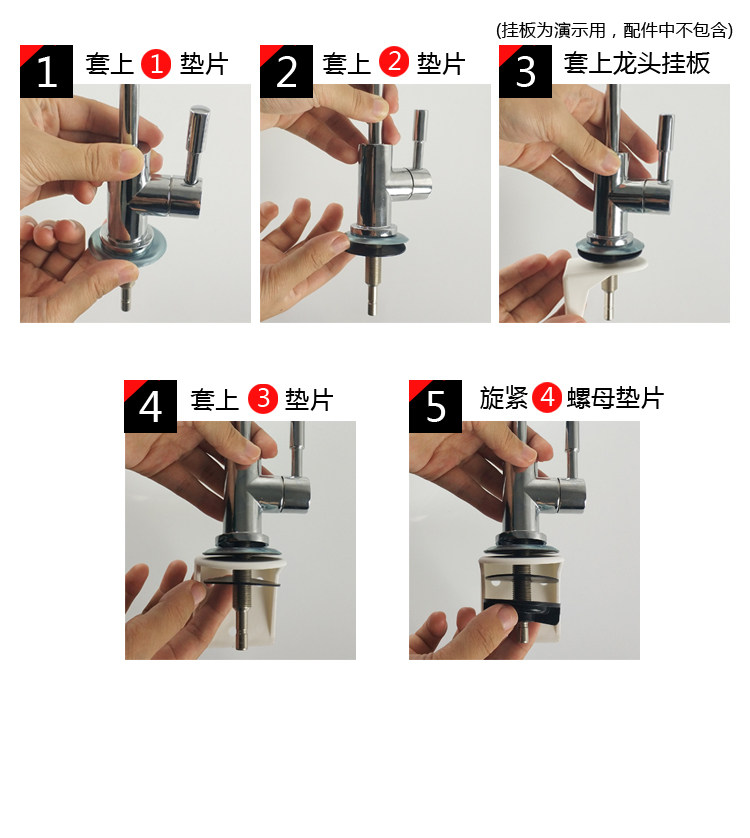 (挂板为演示用，配件中不包含)

1 套上 1 垫片

2 套上 2 垫片

3 套上龙头挂板

4 套上 3 垫片

5 旋紧 4 螺母垫片