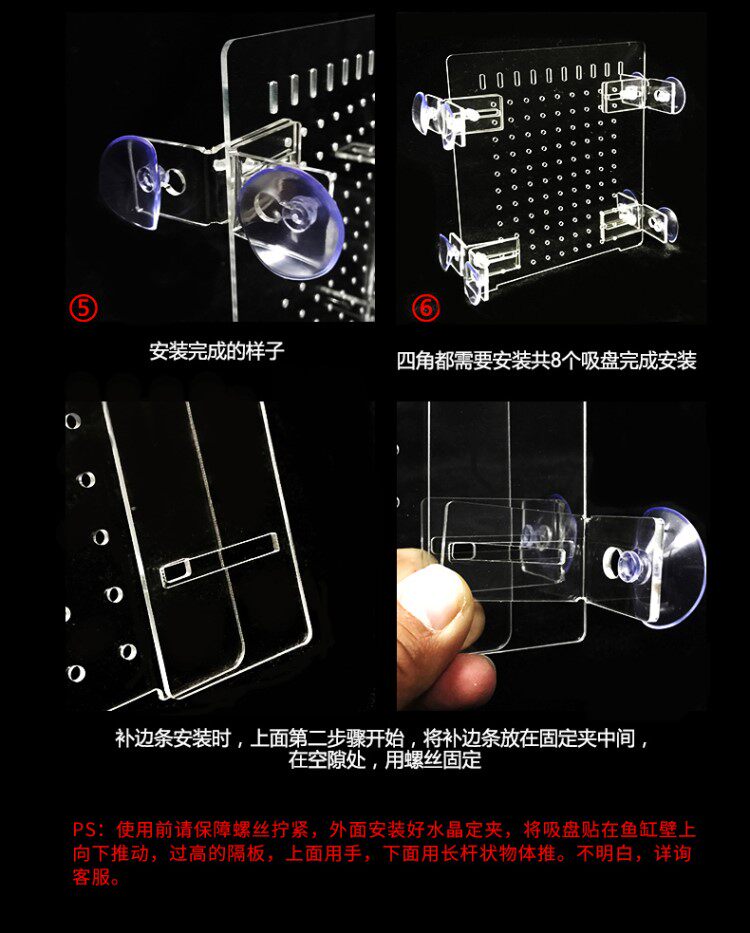 ⑤

安装完成的样子

⑥

四角都需要安装共8个吸盘完成安装

补边条安装时，上面第二步骤开始，将补边条放在固定夹中间，在空隙处，用螺丝固定

PS：使用前请保障螺丝拧紧，外面安装好水晶定夹，将吸盘贴在鱼缸壁上向下推动，过高的隔板，上面用手，下面用长杆状物体推。不明白，详询客服。