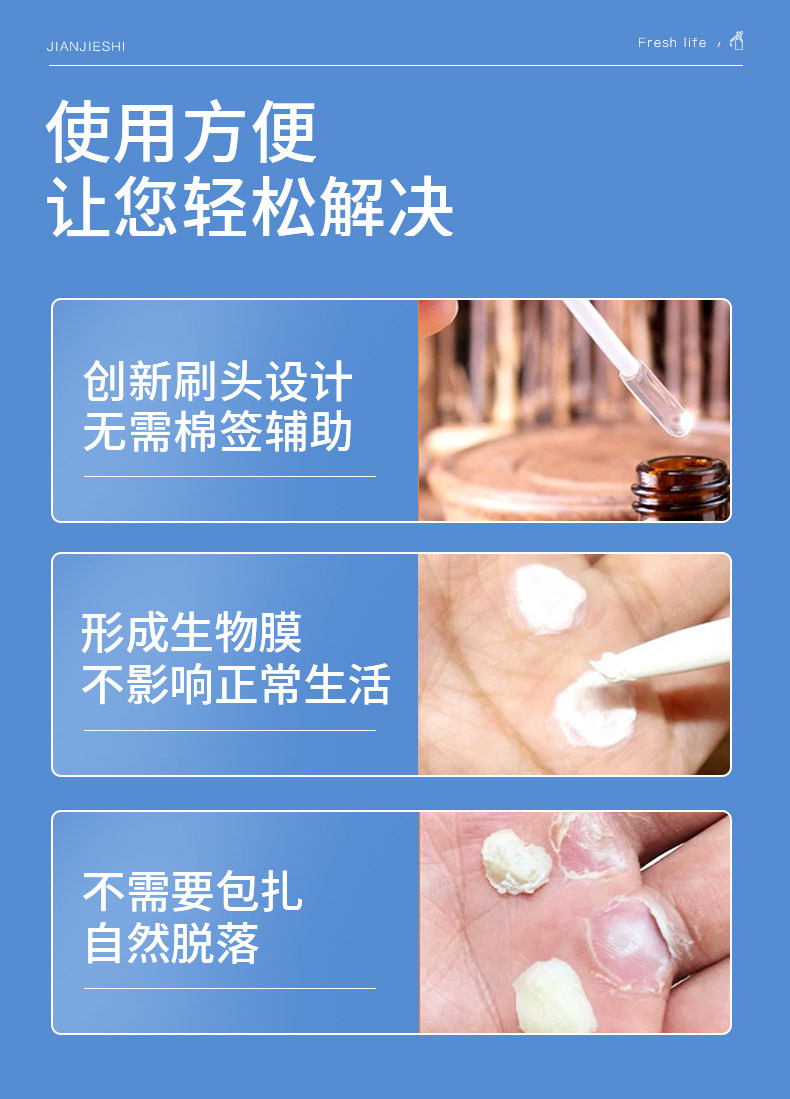 JIANJIESHI

Fresh life

使用方便
让您轻松解决

创新刷头设计
无需棉签辅助

形成生物膜
不影响正常生活

不需要包扎
自然脱落