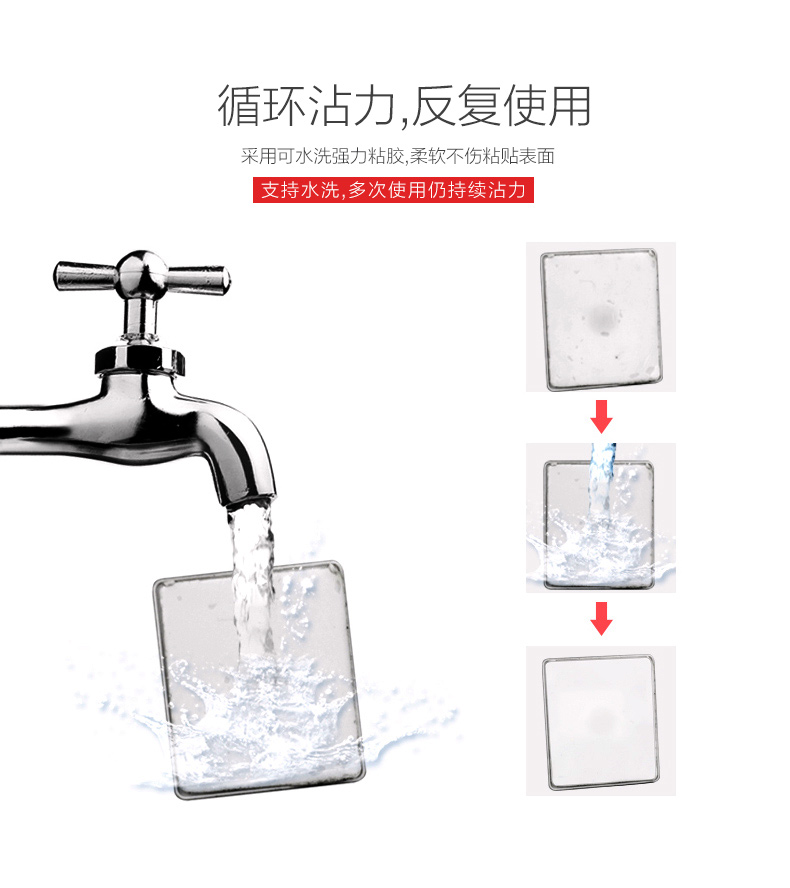 循环沾力,反复使用

采用可水洗强力粘胶,柔软不伤粘贴表面

支持水洗,多次使用仍持续沾力