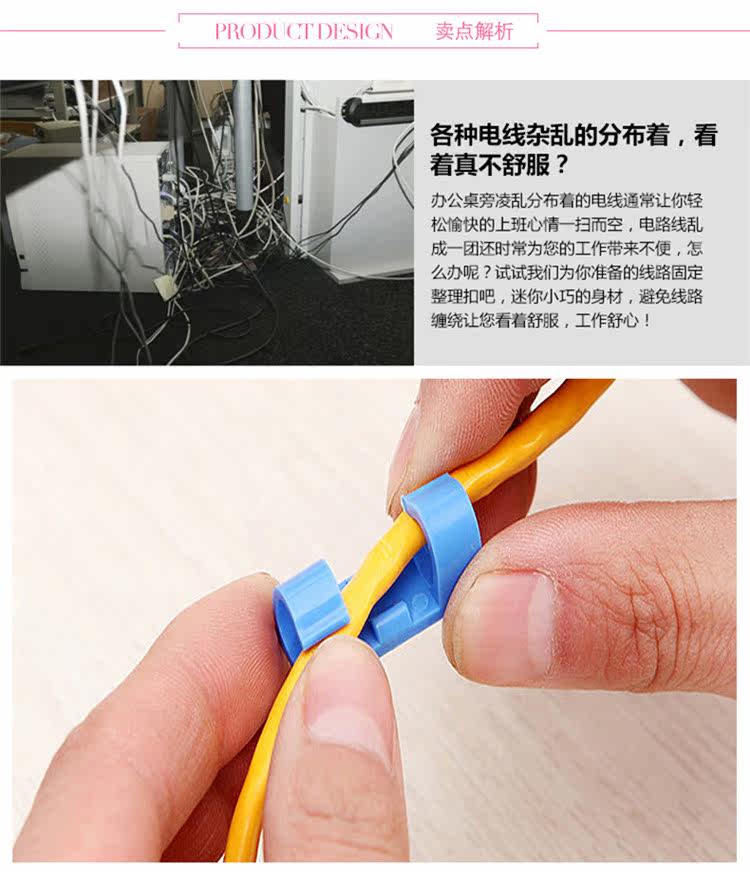 PRODUCT DESIGN 卖点解析

各种电线杂乱的分布着，看着真不舒服？

办公桌旁凌乱分布着的电线通常让你轻松愉快的上班心情一扫而空，电路线乱成一团还时常为您的工作带来不便，怎么办呢？试试我们为你准备的线路固定整理扣吧，迷你小巧的身材，避免线路缠绕让您看着舒服，工作舒心！