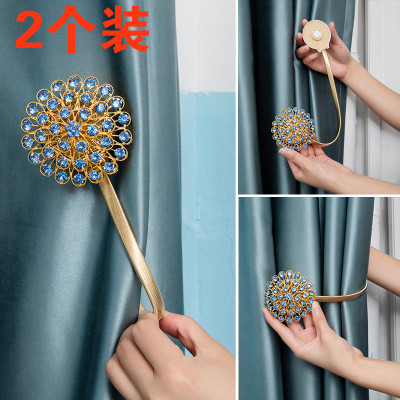 2个装