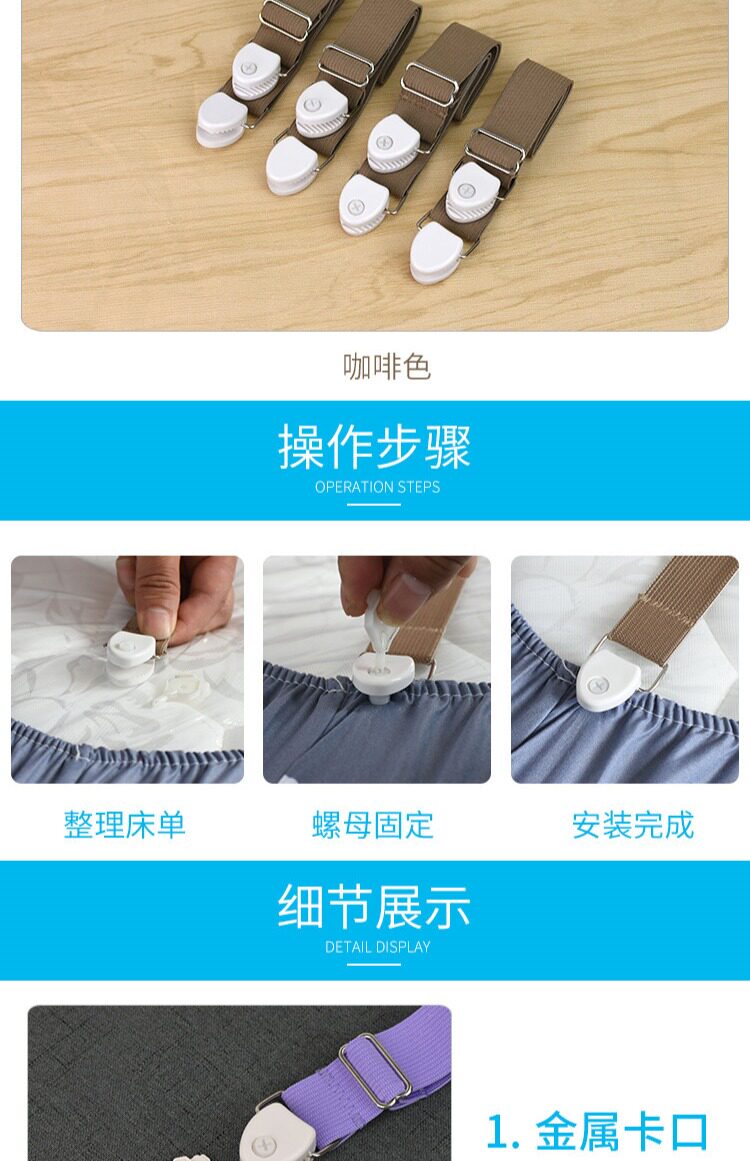 咖啡色

操作步骤
OPERATION STEPS

整理床单

螺母固定

安装完成

细节展示
DETAIL DISPLAY

1. 金属卡口