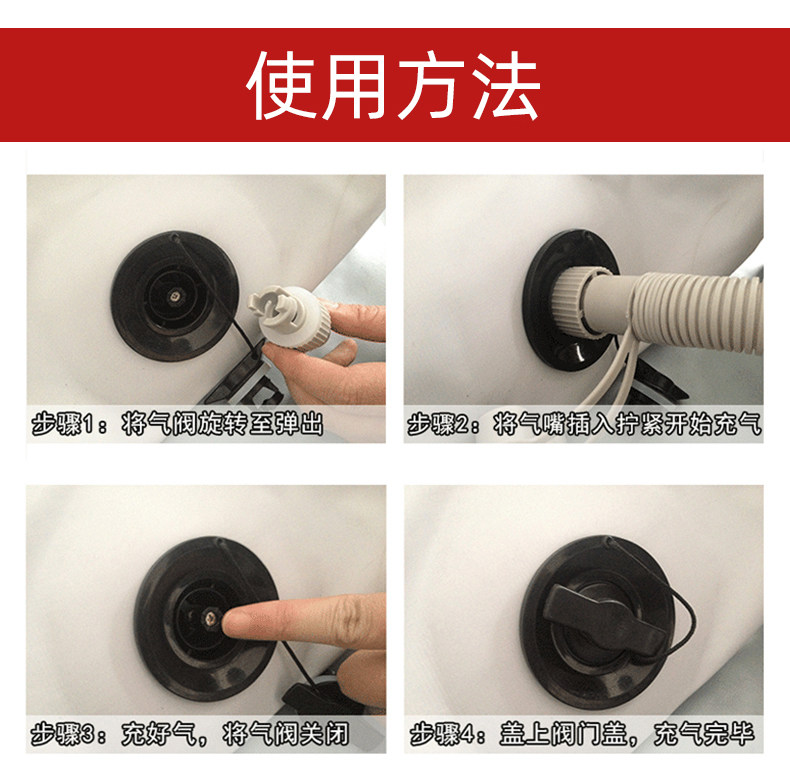 使用方法

步骤1：将气阀旋转至弹出

步骤2：将气嘴插入拧紧开始充气

步骤3：充好气，将气阀关闭

步骤4：盖上阀门盖，充气完毕